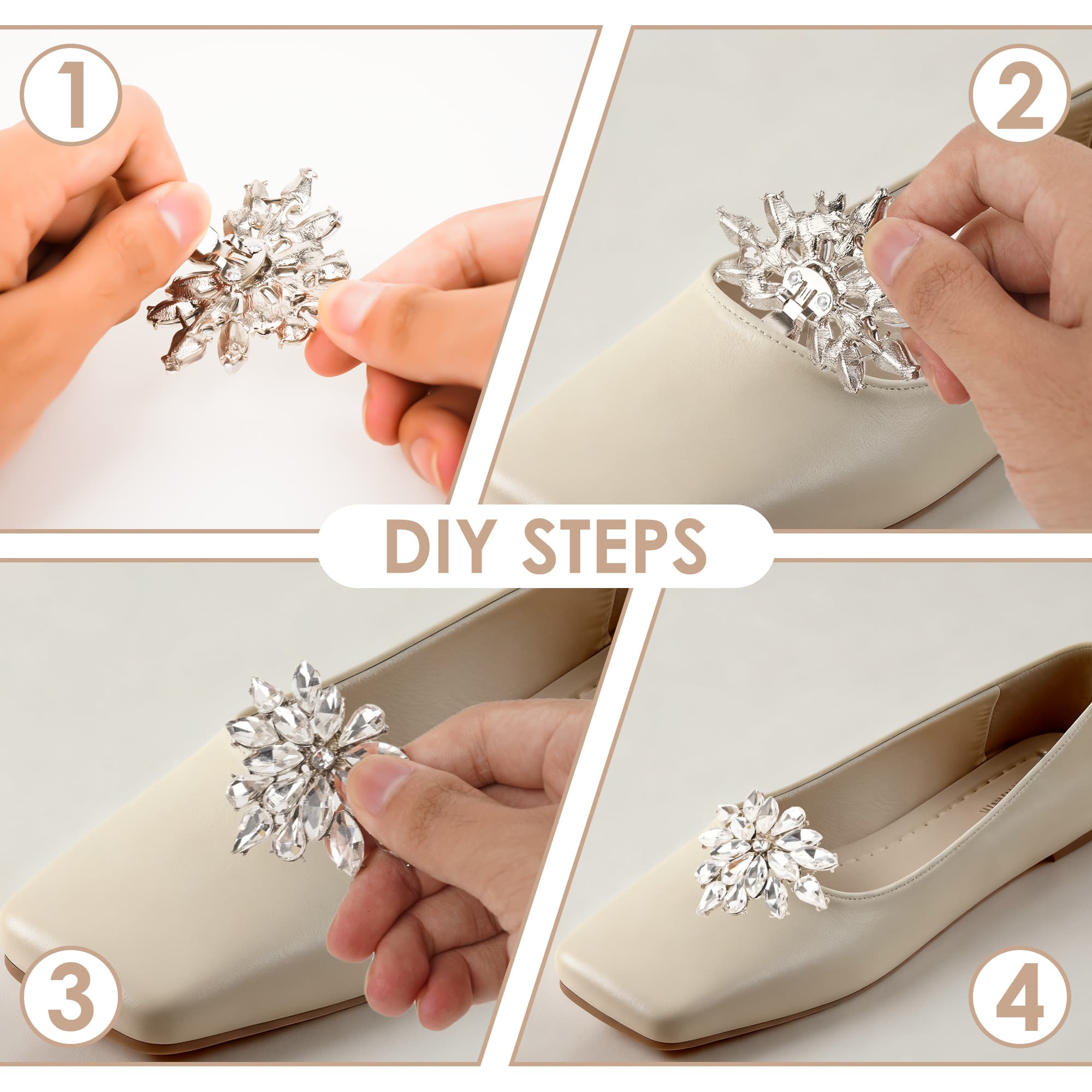 1

2

DIY STEPS

3

4