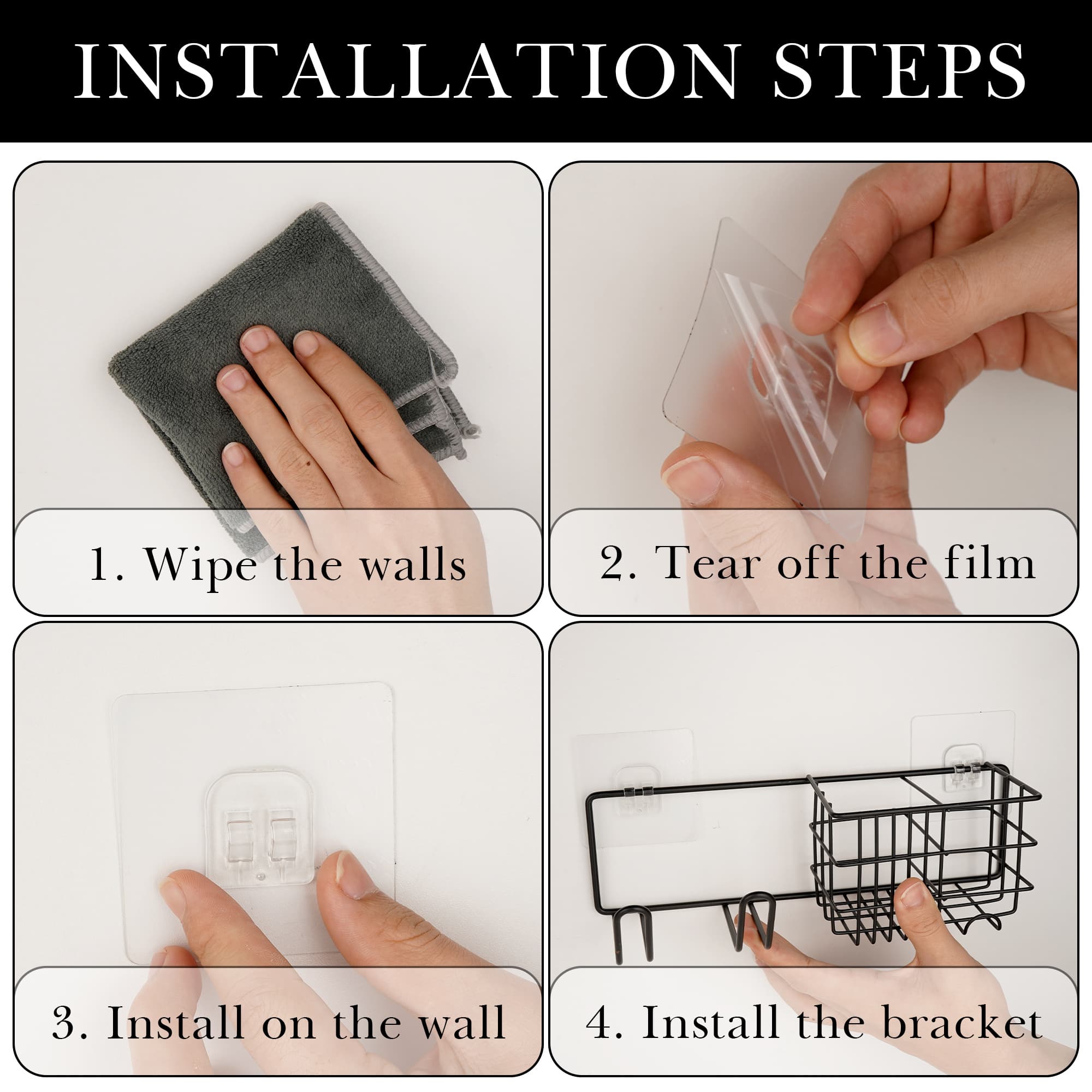 INSTALLATION STEPS

1. Wipe the walls

2. Tear off the film

3. Install on the wall

4. Install the bracket