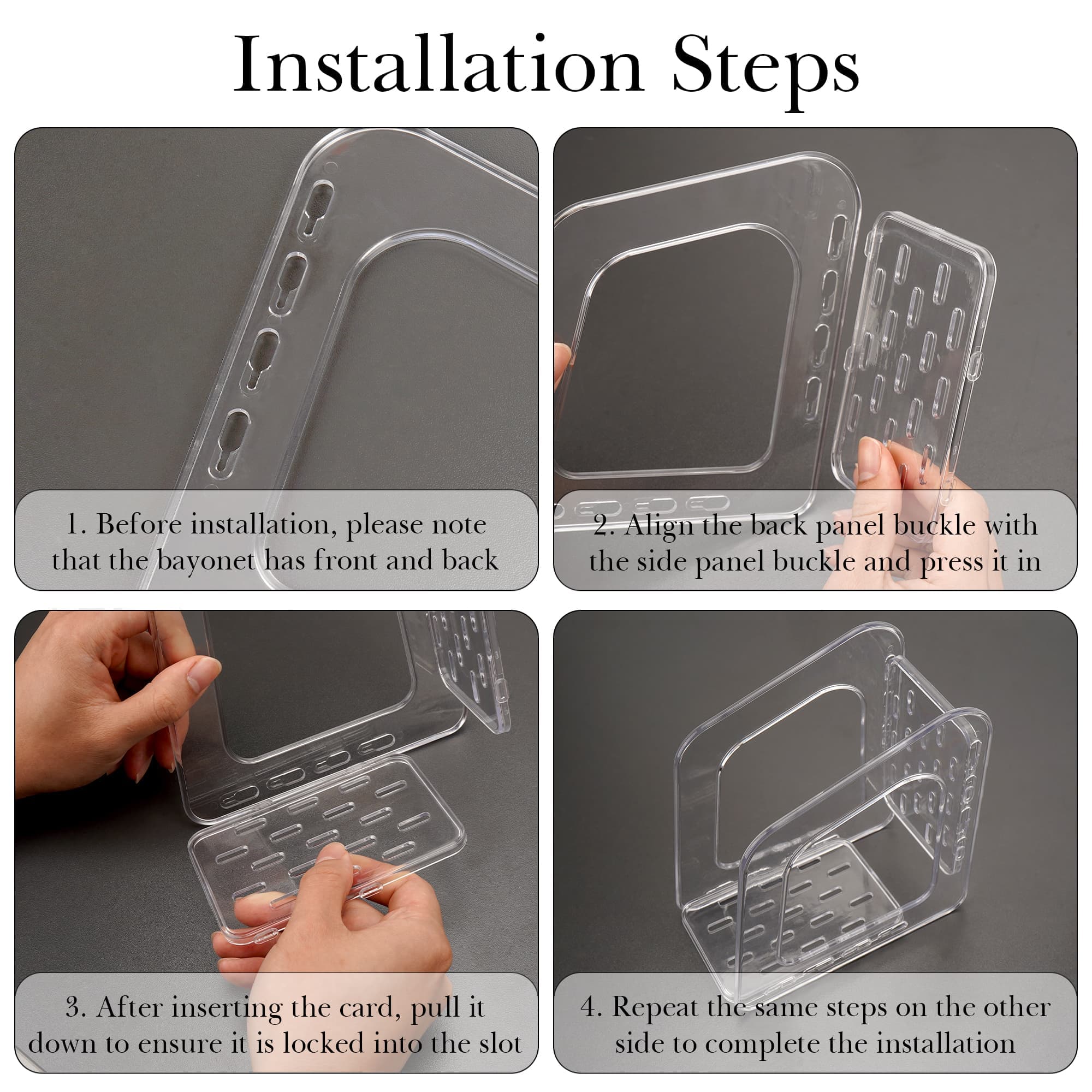 Installation Steps

1. Before installation, please note that the bayonet has front and back

2. Align the back panel buckle with the side panel buckle and press it in

3. After inserting the card, pull it down to ensure it is locked into the slot

4. Repeat the same steps on the other side to complete the installation