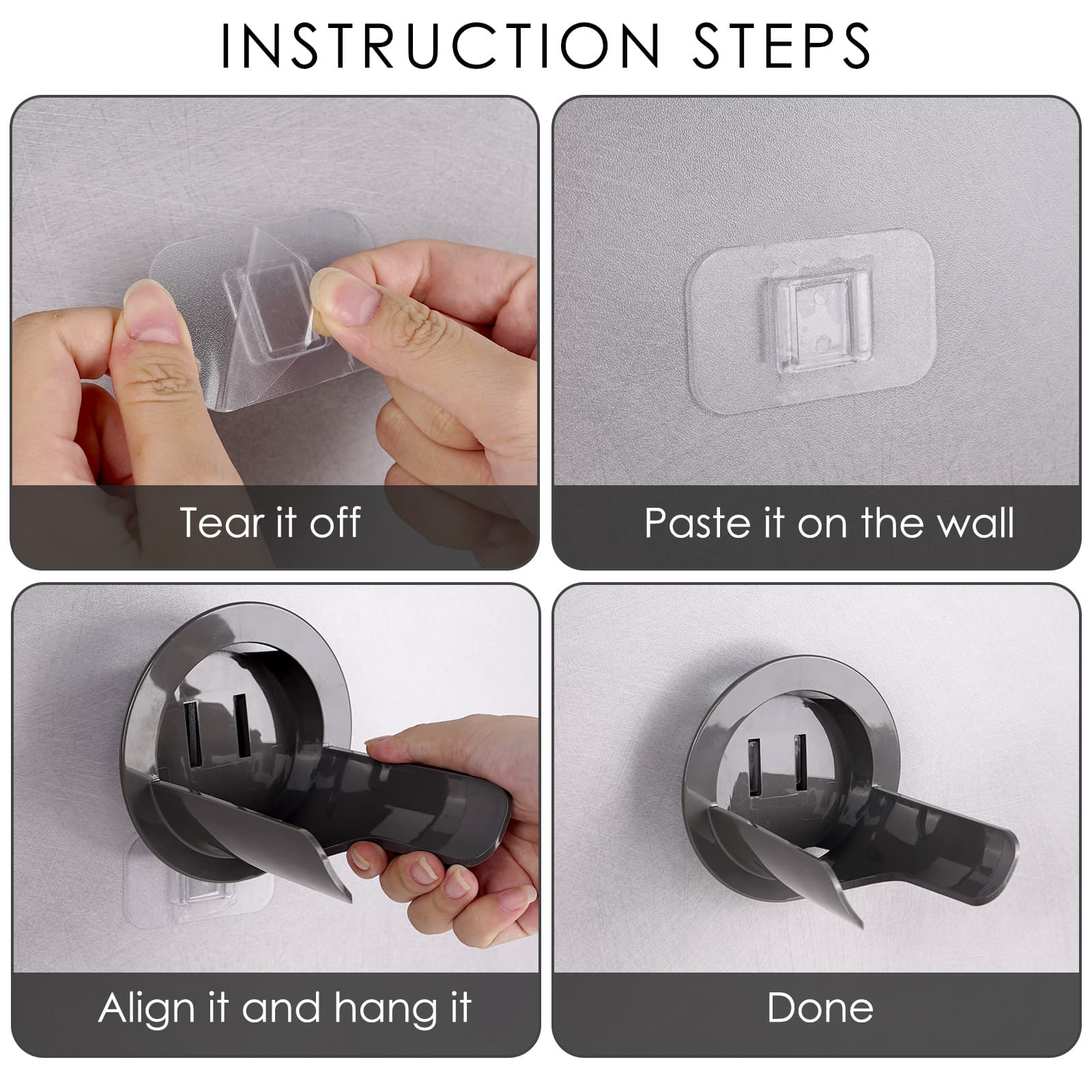 INSTRUCTION STEPS

Tear it off

Paste it on the wall

Align it and hang it

Done