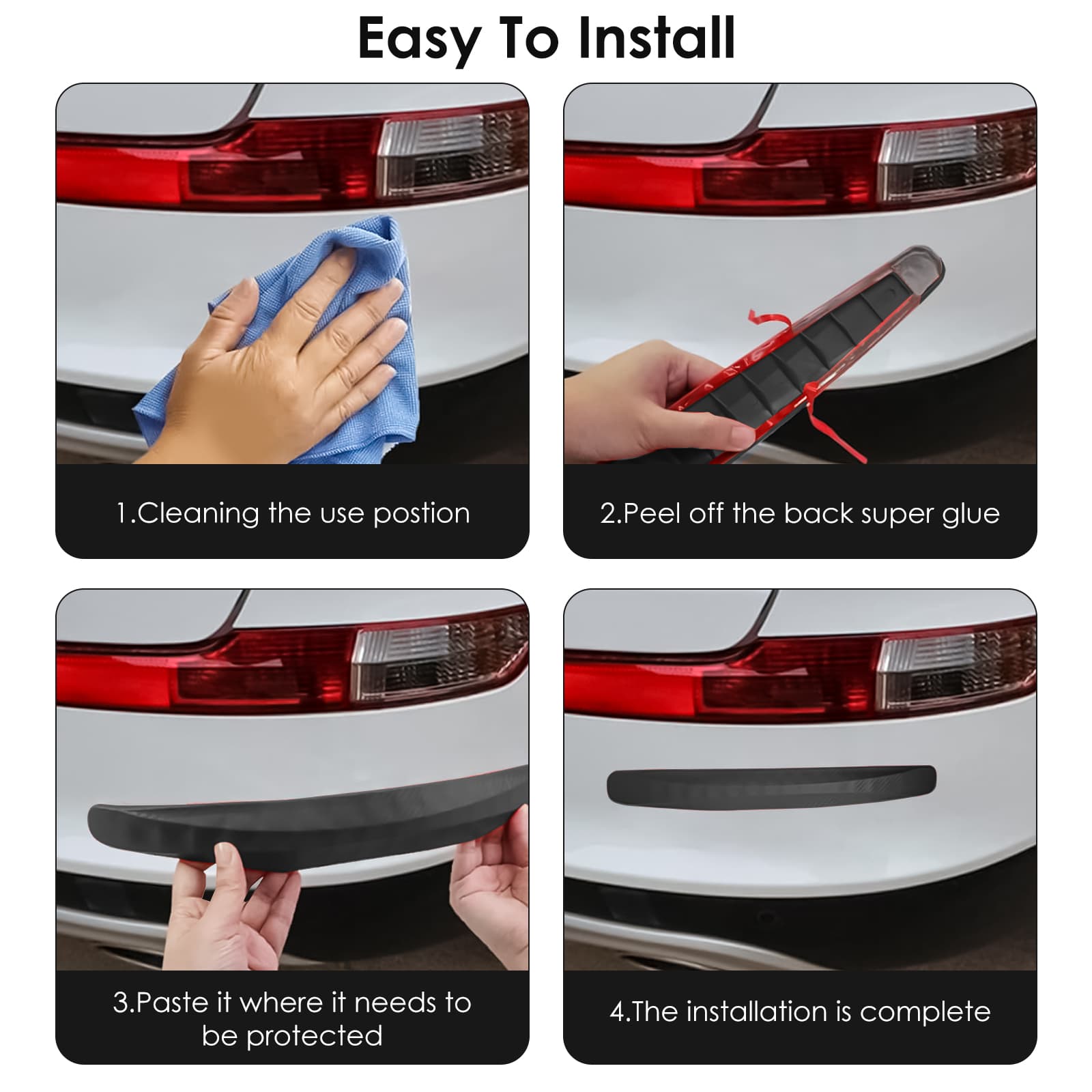 Easy To Install

1.Cleaning the use postion

2.Peel off the back super glue

3.Paste it where it needs to be protected

4.The installation is complete