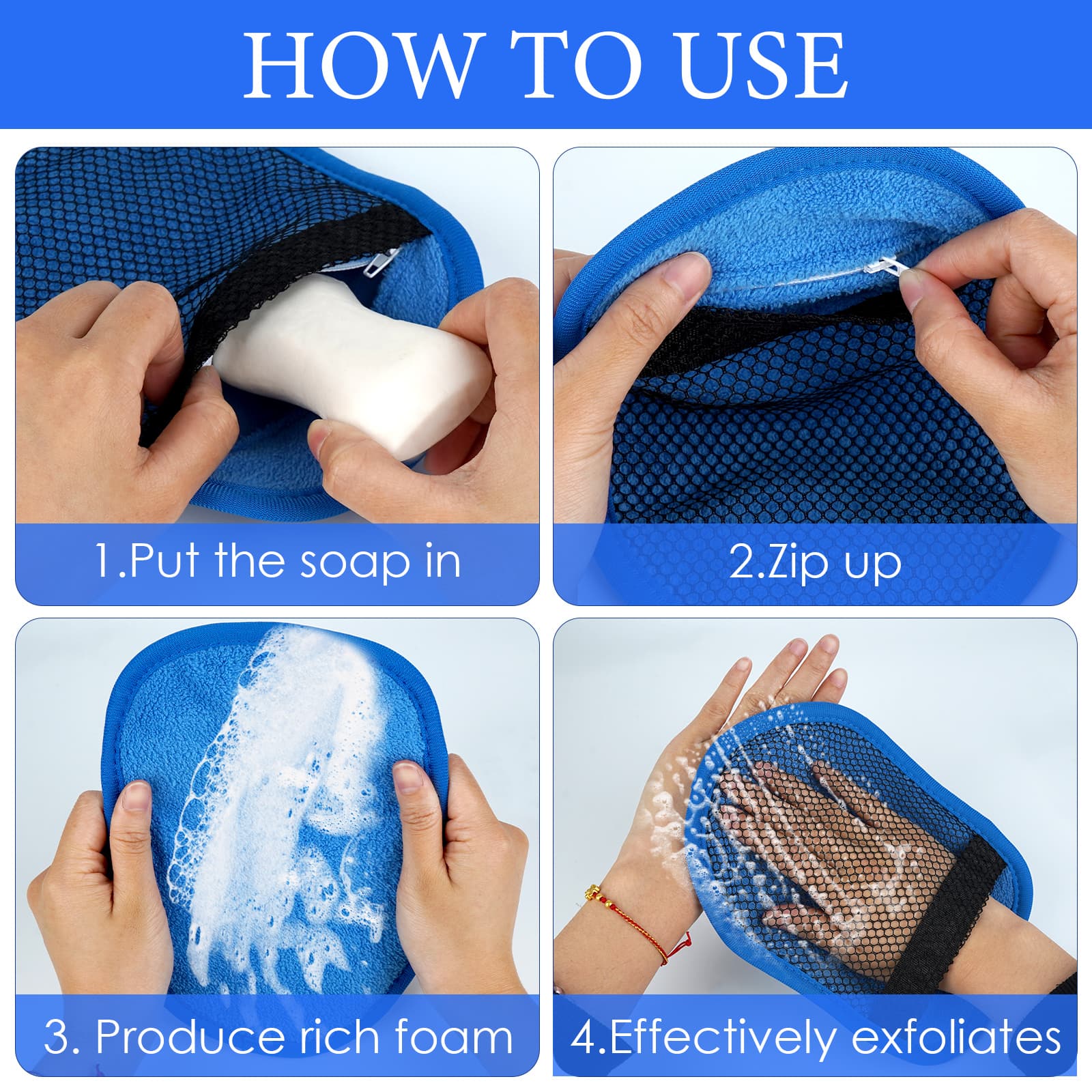 HOW TO USE

1.Put the soap in

2.Zip up

3. Produce rich foam

4.Effectively exfoliates