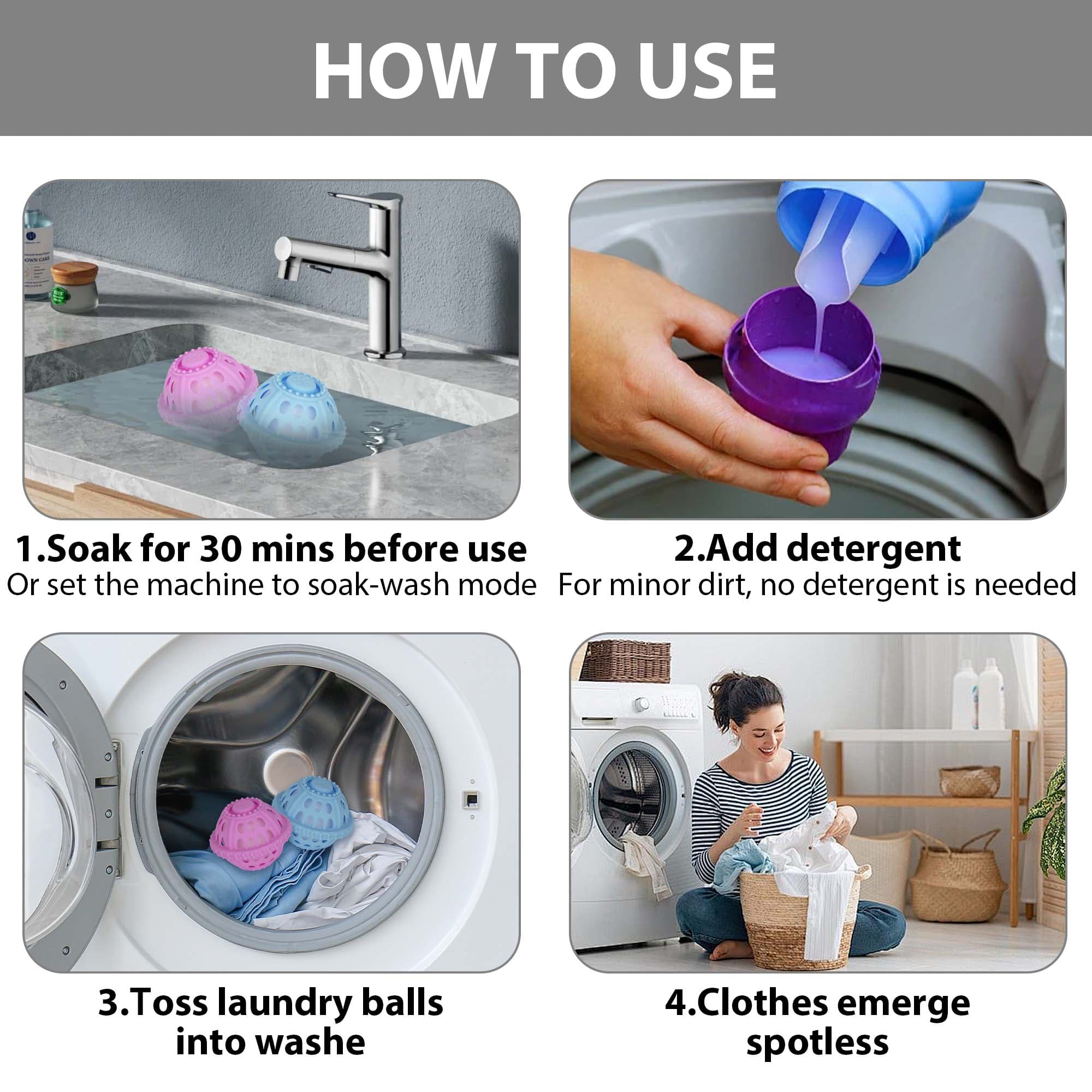 HOW TO USE

1.Soak for 30 mins before use
Or set the machine to soak-wash mode

2.Add detergent
For minor dirt, no detergent is needed

3.Toss laundry balls into washe

4.Clothes emerge spotless