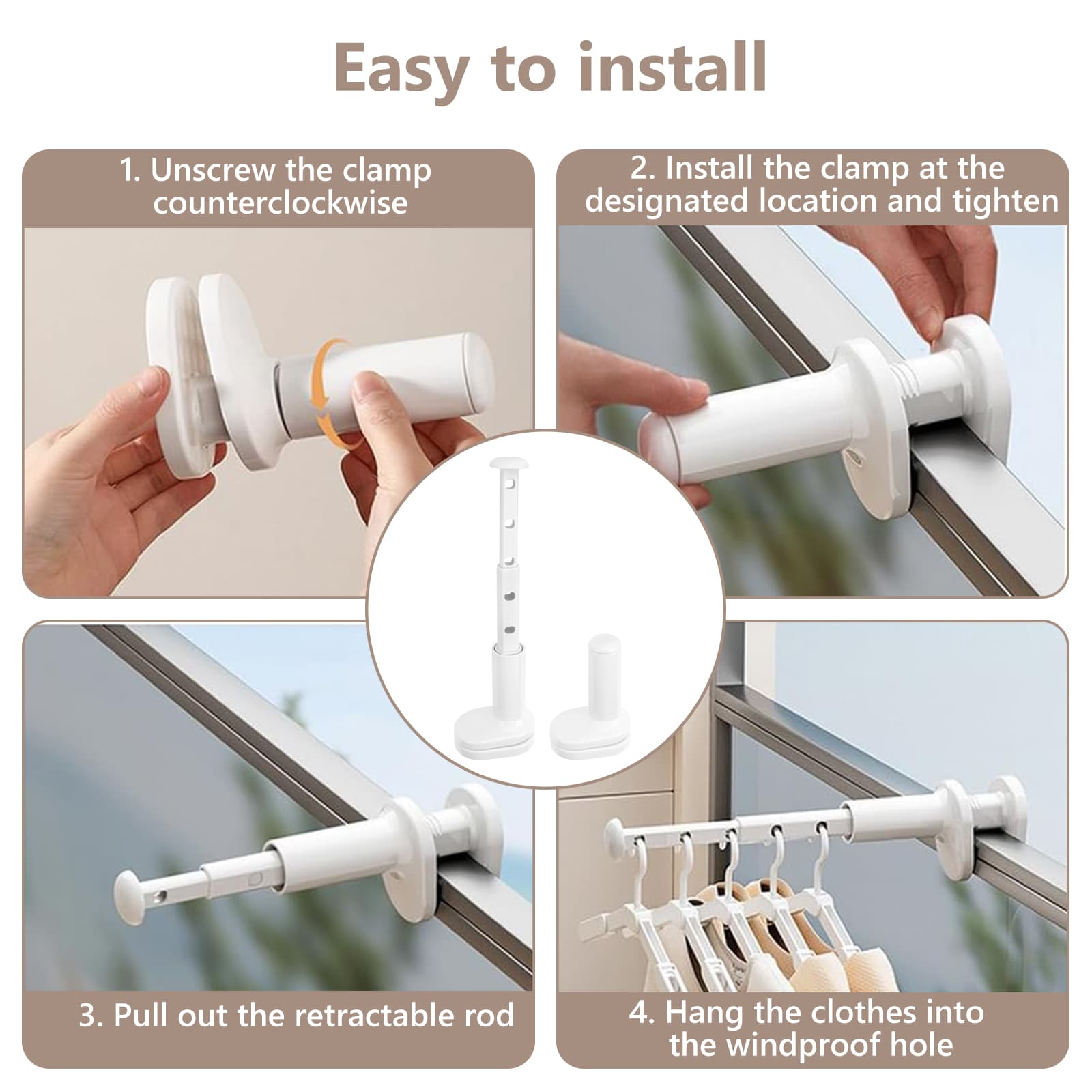 Easy to install

1. Unscrew the clamp counterclockwise

2. Install the clamp at the designated location and tighten

3. Pull out the retractable rod

4. Hang the clothes into the windproof hole