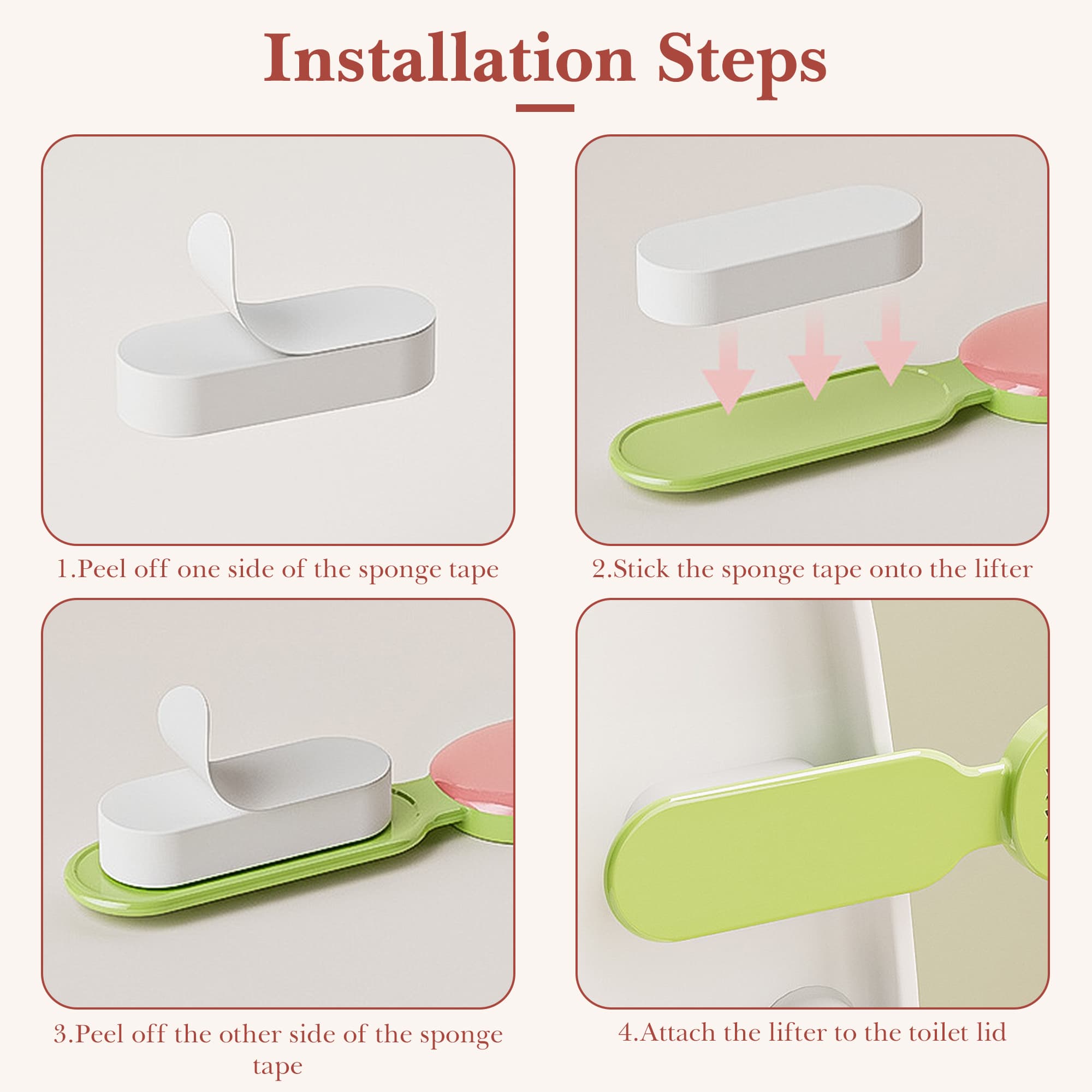 Installation Steps

1.Peel off one side of the sponge tape

2.Stick the sponge tape onto the lifter

3.Peel off the other side of the sponge tape

4.Attach the lifter to the toilet lid