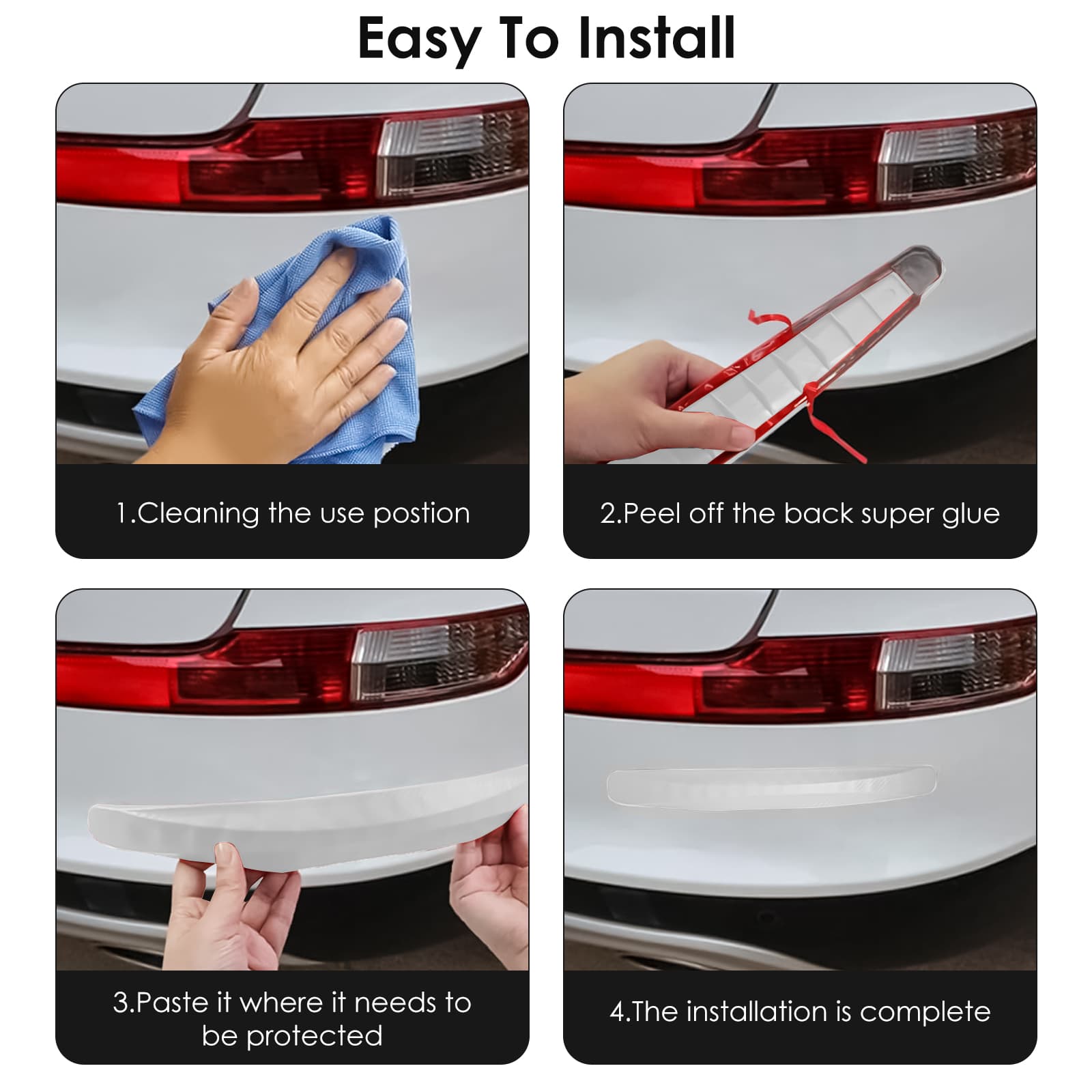 Easy To Install

1.Cleaning the use postion

2.Peel off the back super glue

3.Paste it where it needs to be protected

4.The installation is complete