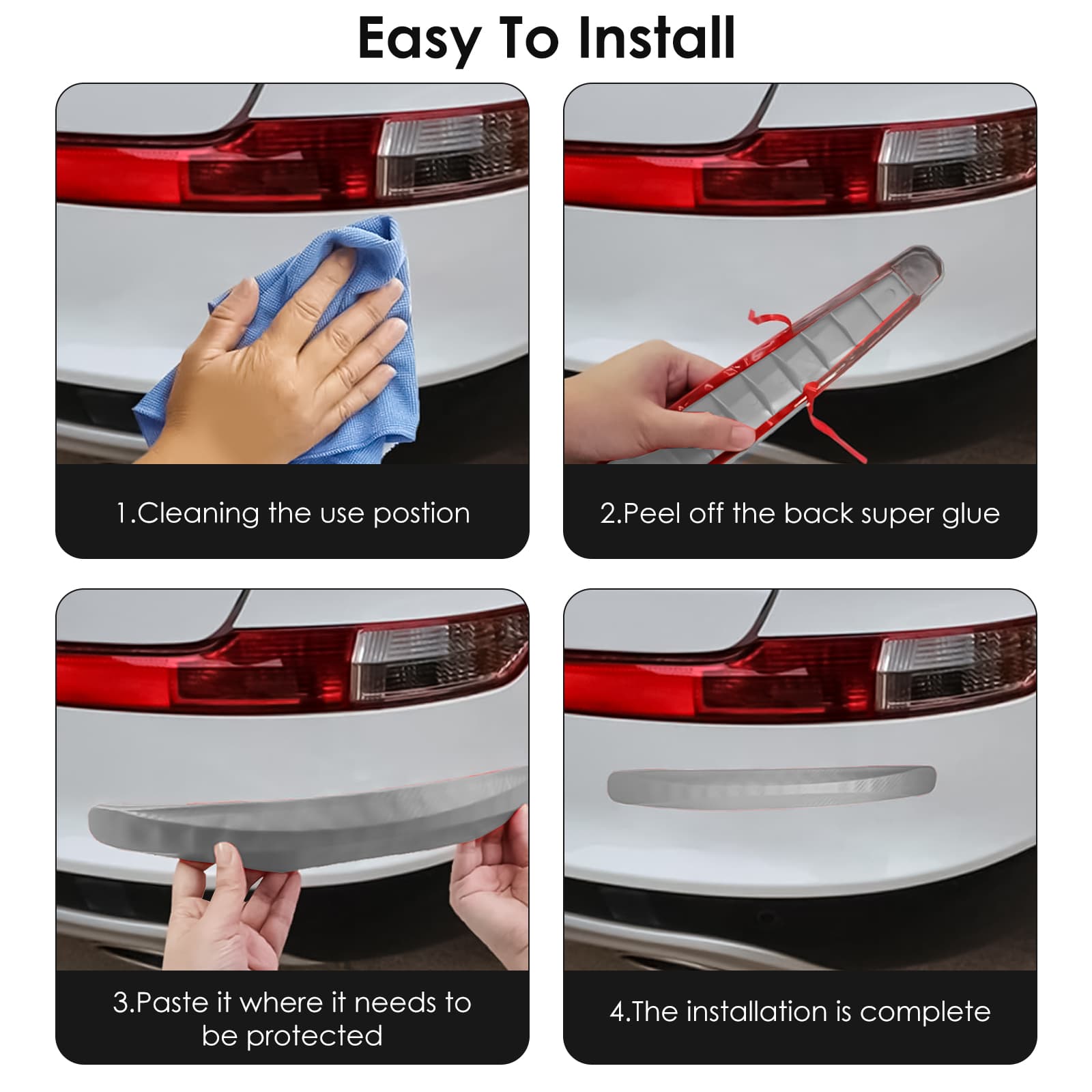 Easy To Install

1.Cleaning the use postion

2.Peel off the back super glue

3.Paste it where it needs to be protected

4.The installation is complete