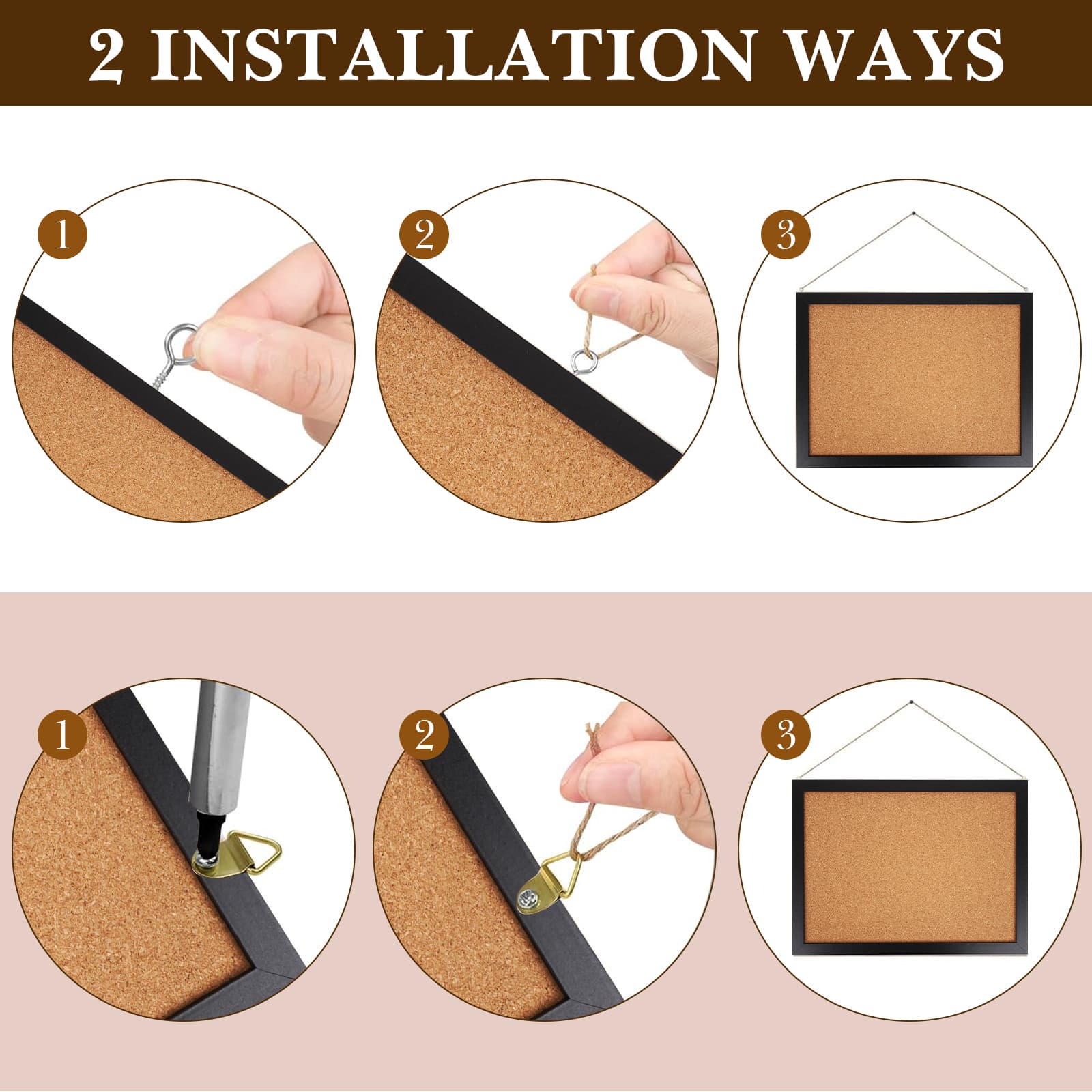 2 INSTALLATION WAYS

1

2

3

1

2

3