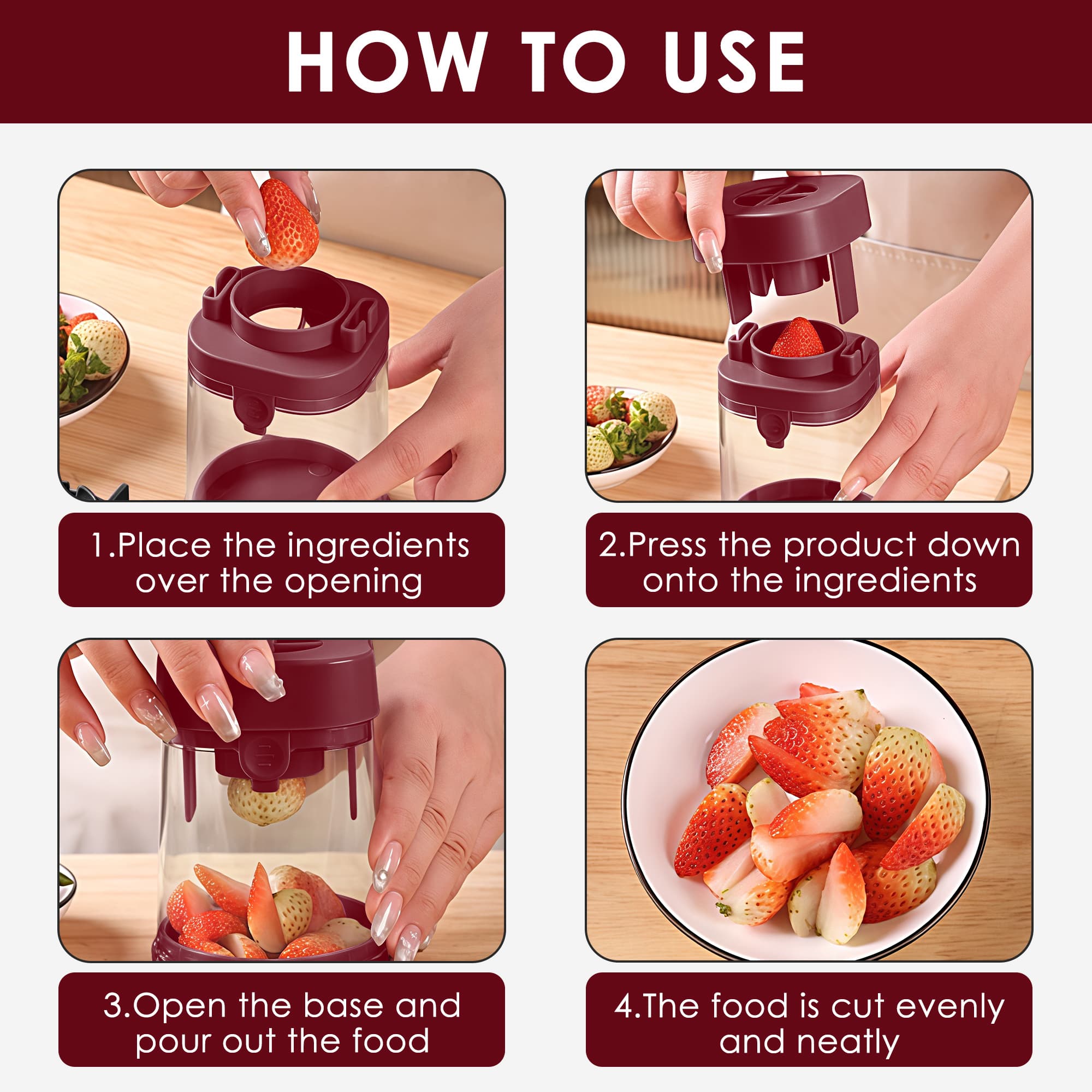 HOW TO USE

1.Place the ingredients over the opening

2.Press the product down onto the ingredients

3.Open the base and pour out the food

4.The food is cut evenly and neatly