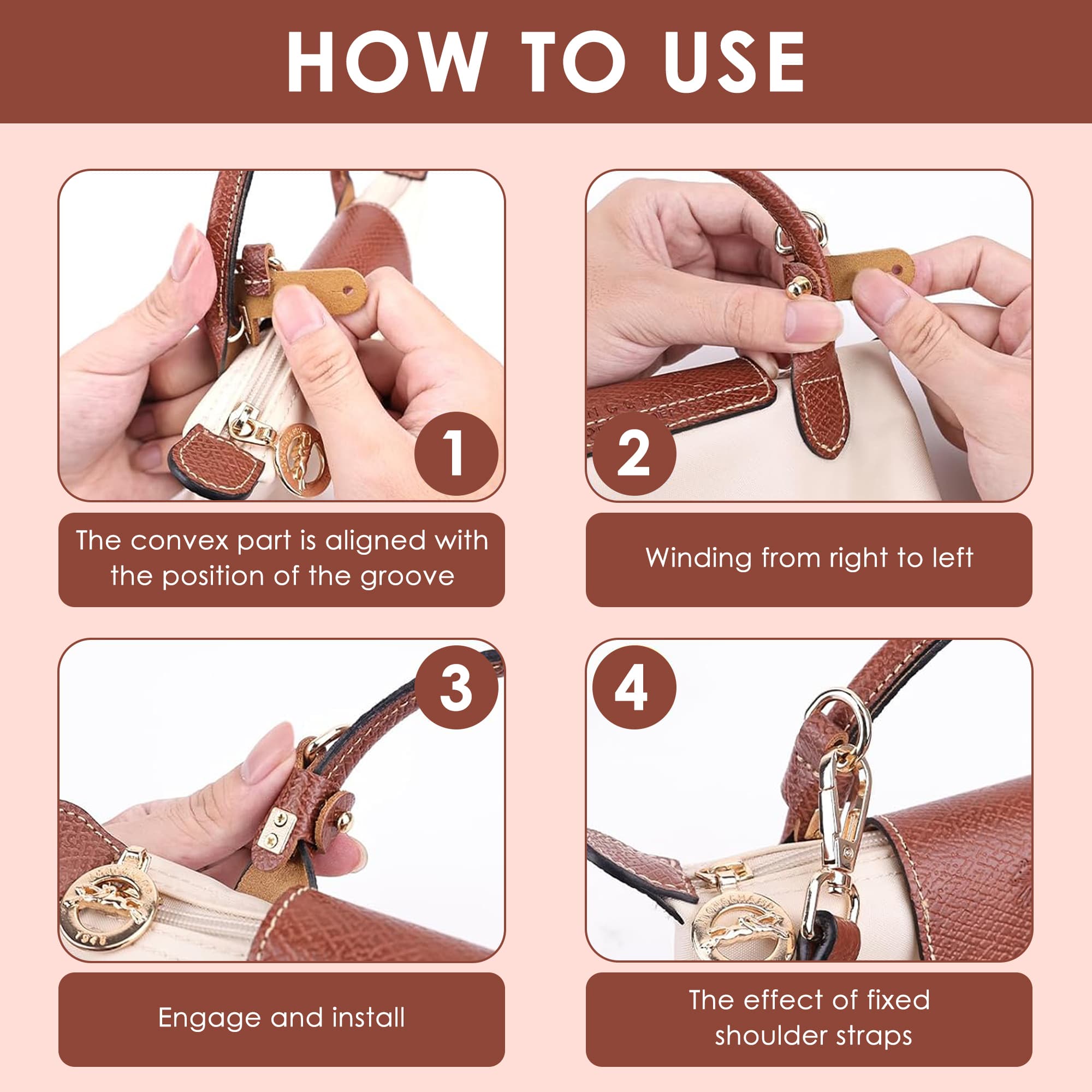 HOW TO USE

1

The convex part is aligned with the position of the groove

2

Winding from right to left

3

Engage and install

4

The effect of fixed shoulder straps