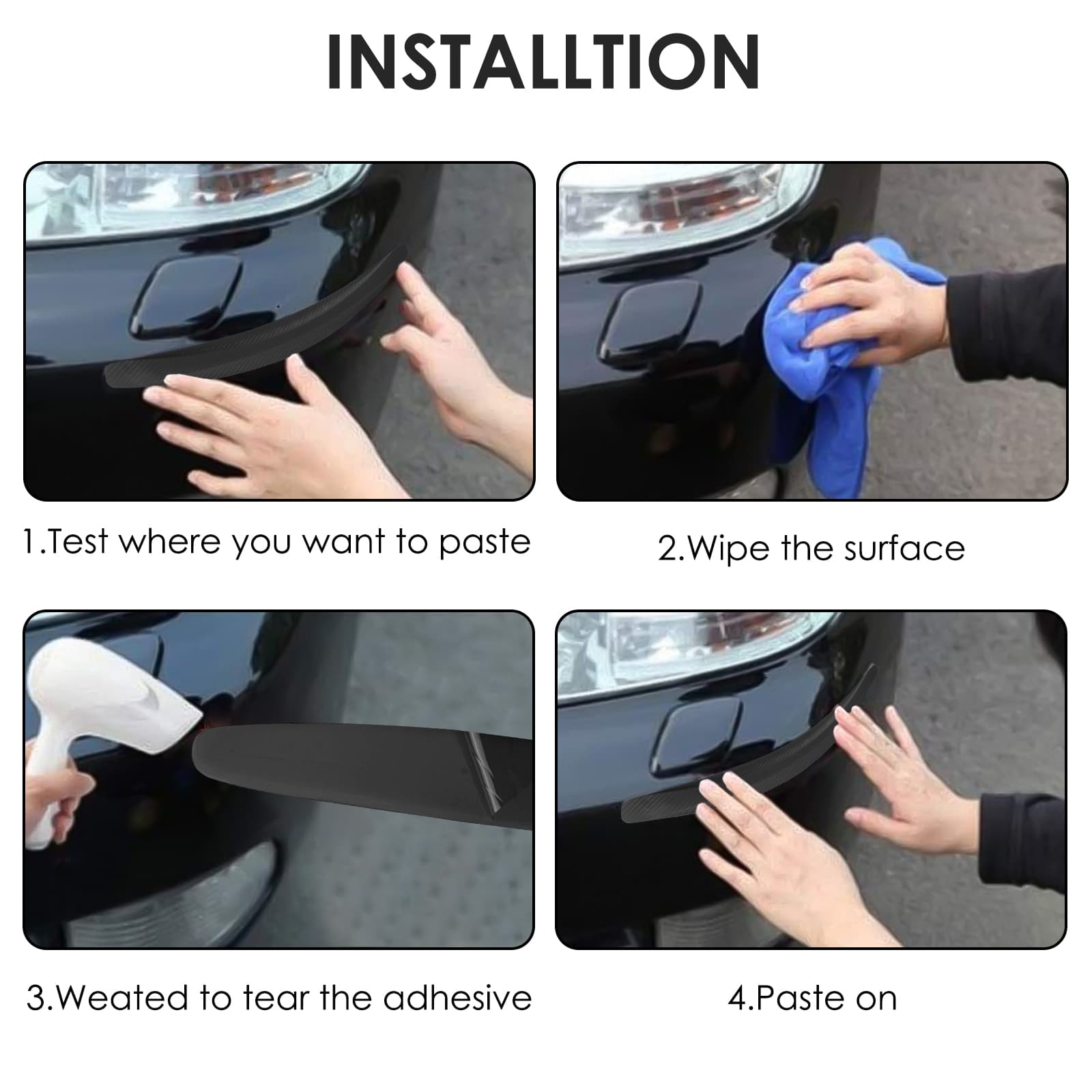 INSTALLTION

1.Test where you want to paste

2.Wipe the surface

3.Weated to tear the adhesive

4.Paste on