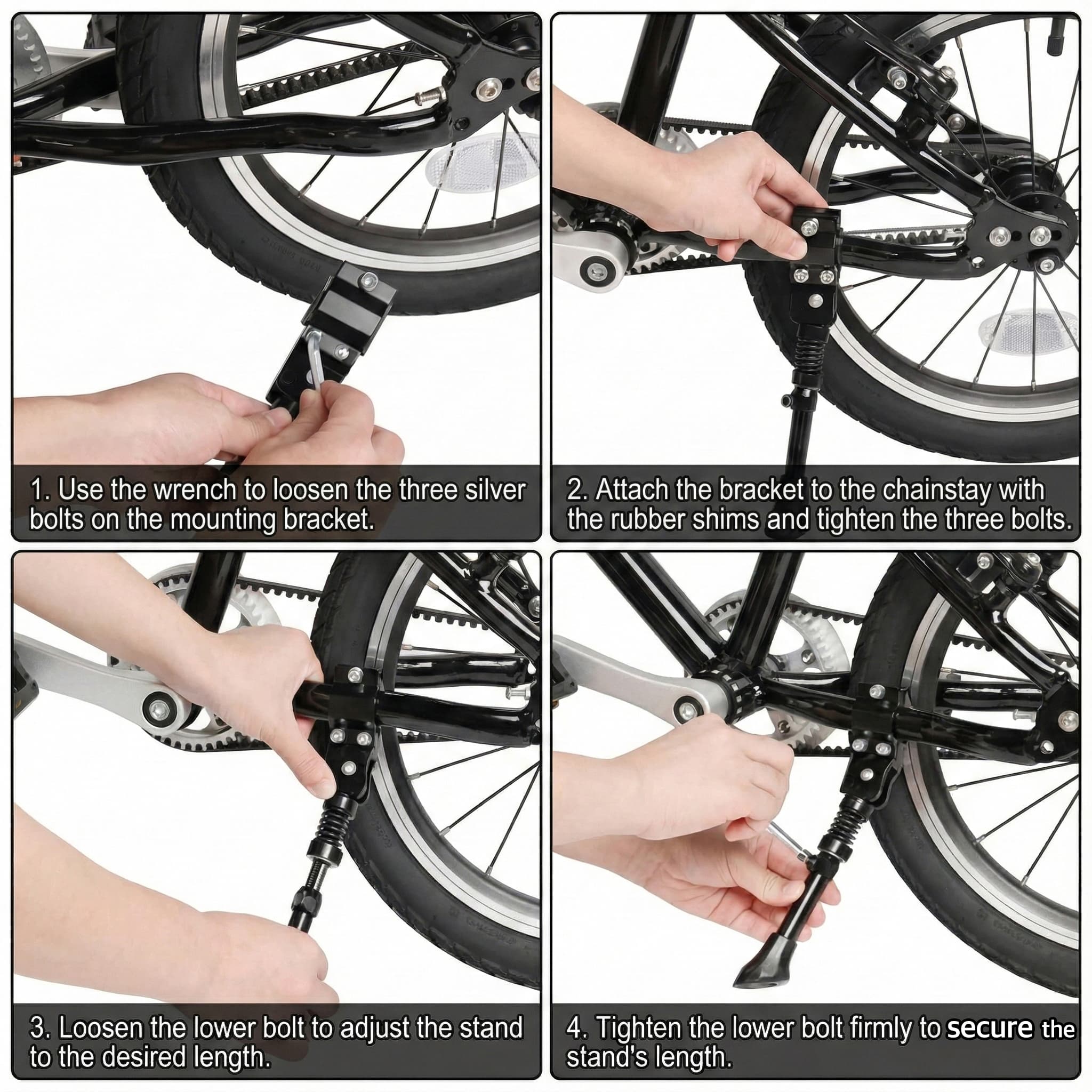 1. Use the wrench to loosen the three silver bolts on the mounting bracket.

2. Attach the bracket to the chainstay with the rubber shims and tighten the three bolts.

3. Loosen the lower bolt to adjust the stand to the desired length.

4. Tighten the lower bolt firmly to secure the stand's length.