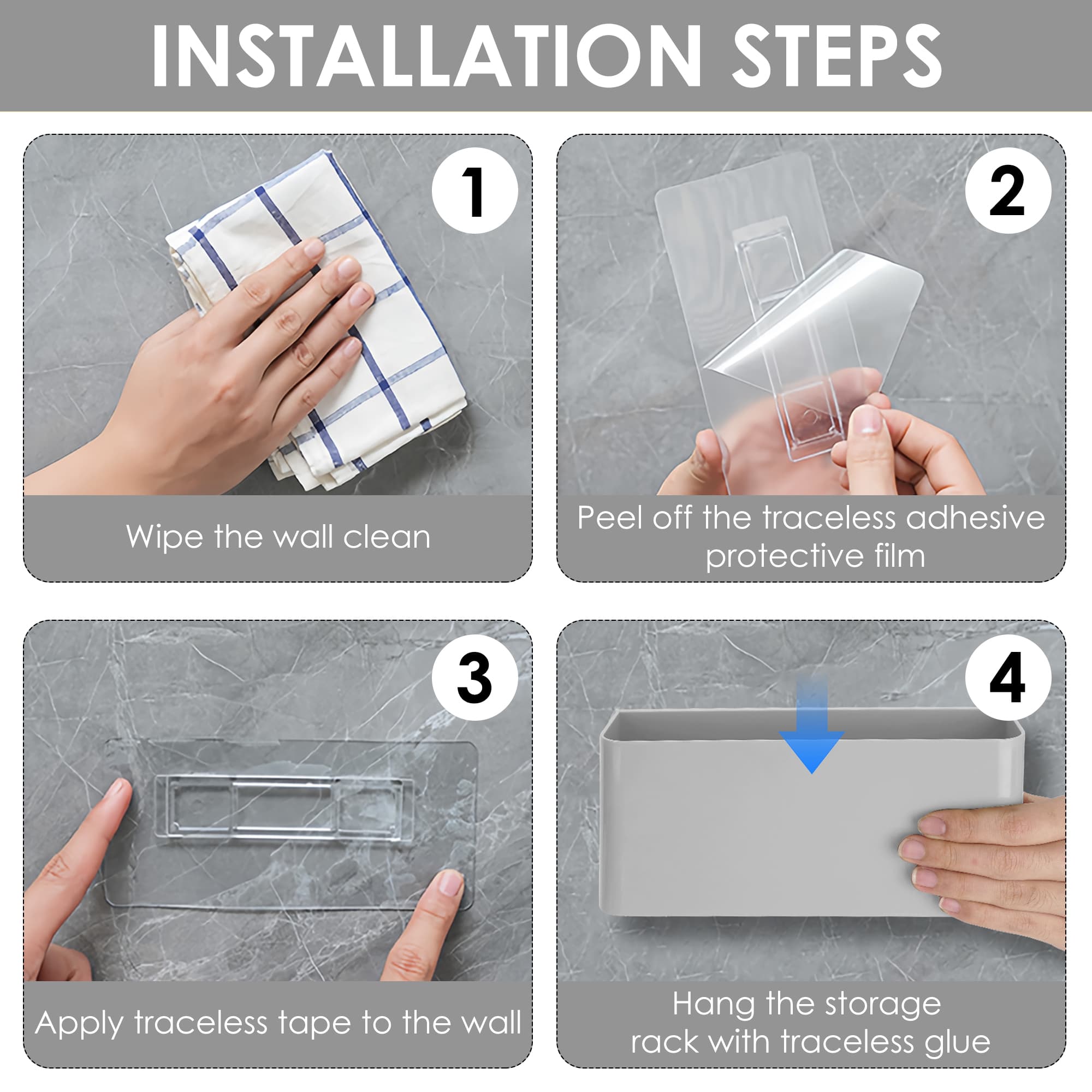 INSTALLATION STEPS

1

Wipe the wall clean

2

Peel off the traceless adhesive protective film

3

Apply traceless tape to the wall

4

Hang the storage rack with traceless glue