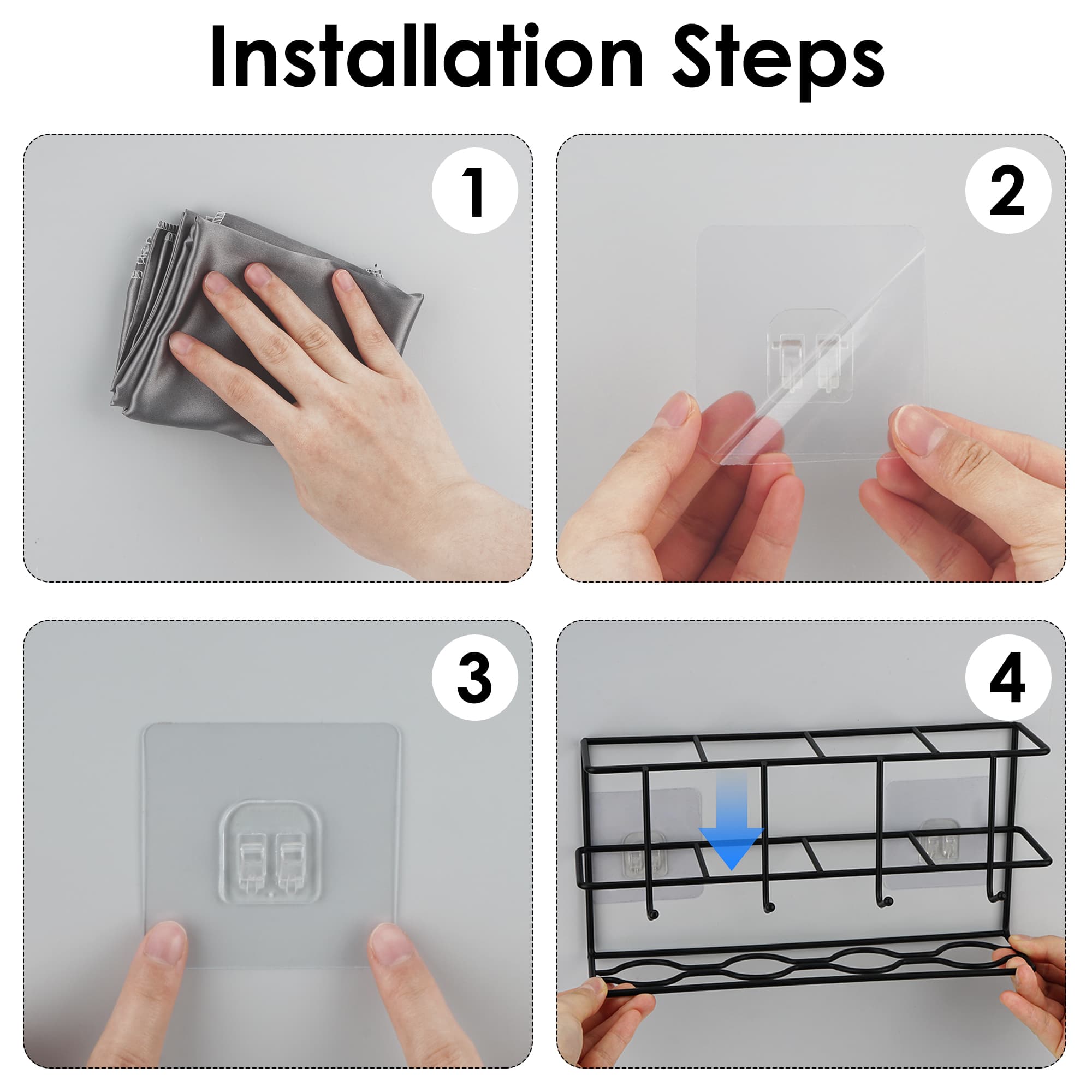 Installation Steps

1

2

3

4