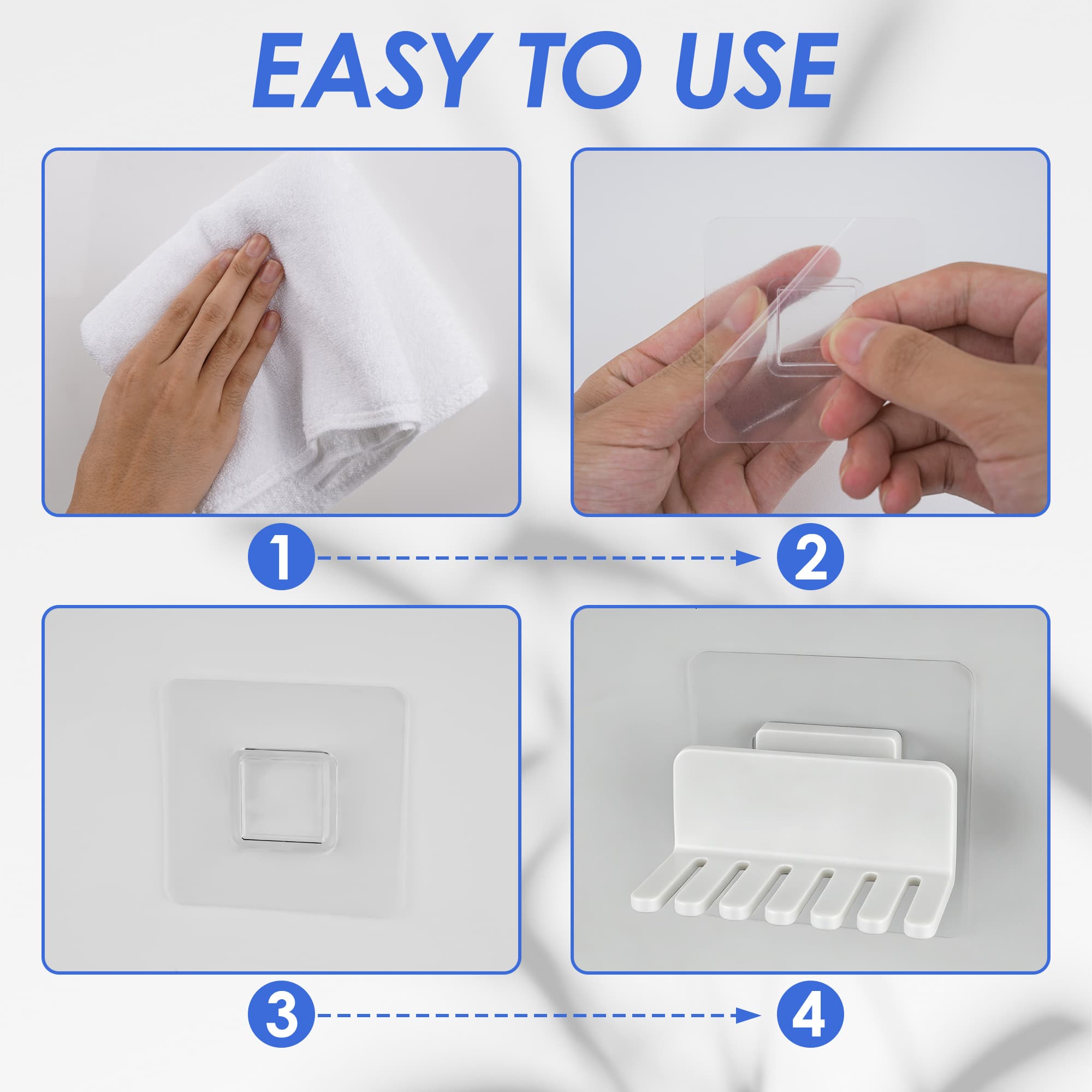 EASY TO USE

1

2

3

4