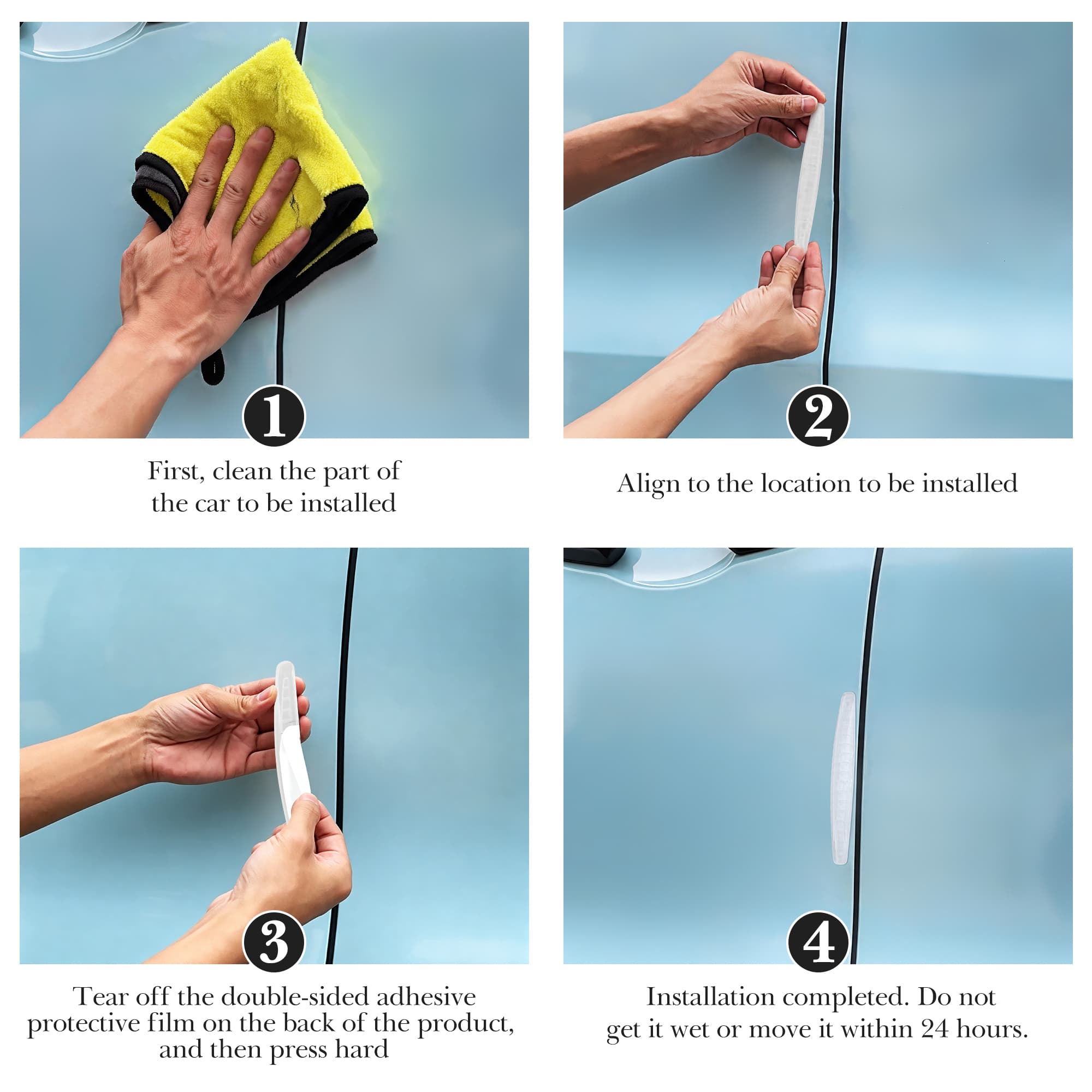 1

First, clean the part of the car to be installed

2

Align to the location to be installed

3

Tear off the double-sided adhesive protective film on the back of the product, and then press hard

4

Installation completed. Do not get it wet or move it within 24 hours.