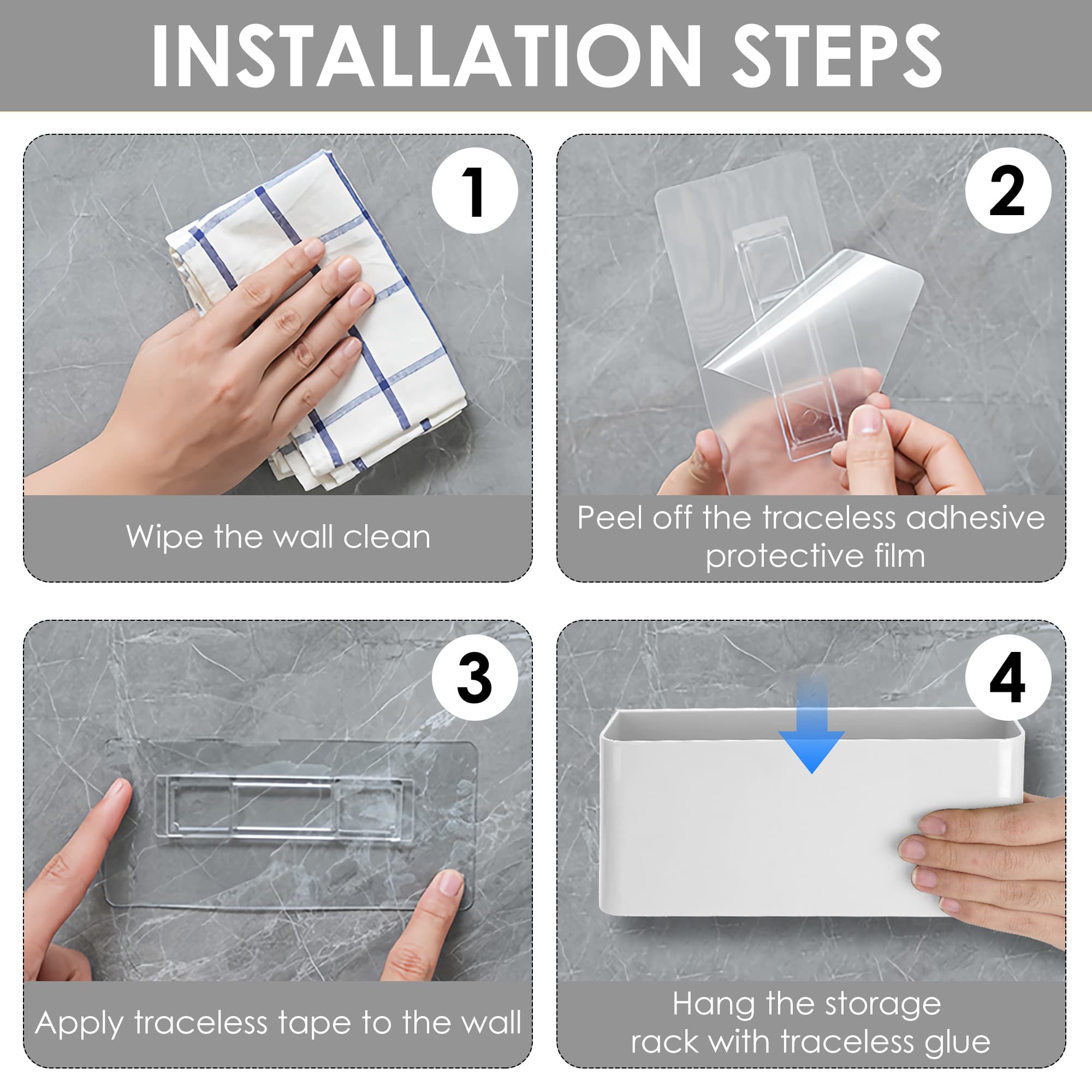 INSTALLATION STEPS

1

Wipe the wall clean

2

Peel off the traceless adhesive protective film

3

Apply traceless tape to the wall

4

Hang the storage rack with traceless glue