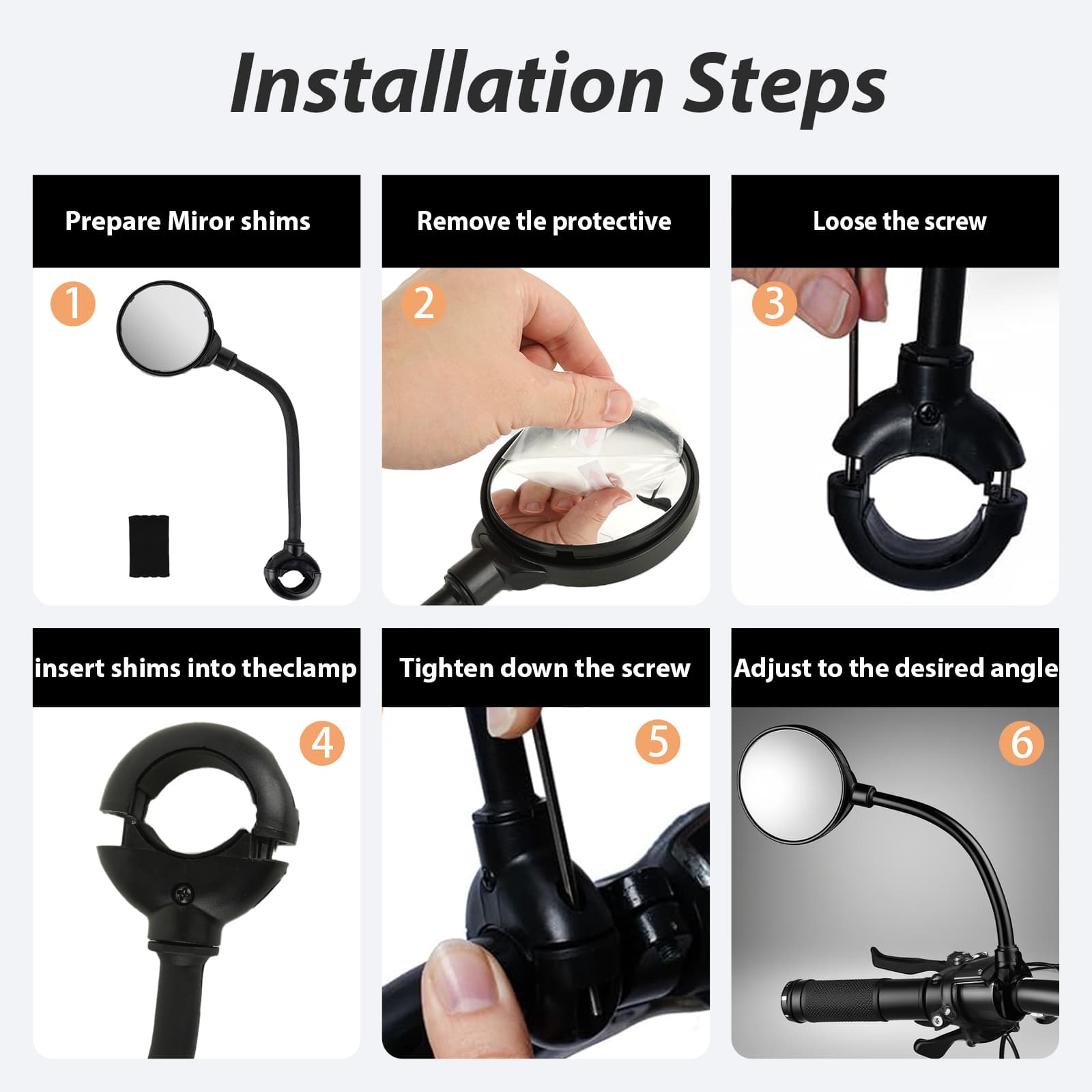 Installation Steps

Prepare Miror shims

1

Remove tle protective

2

Loose the screw

3

insert shims into theclamp

4

Tighten down the screw

5

Adjust to the desired angle

6