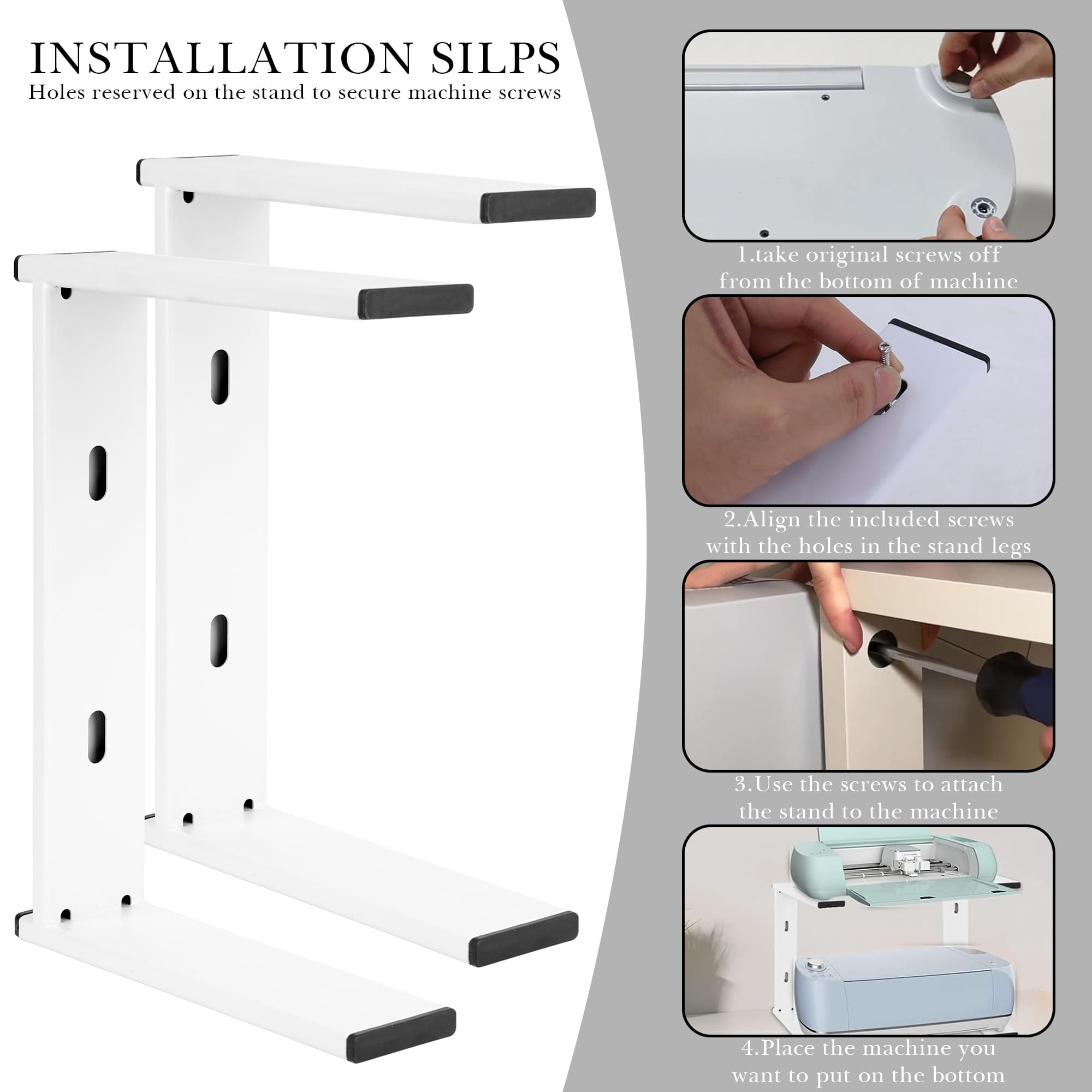 INSTALLATION SILPS
Holes reserved on the stand to secure machine screws

1.take original screws off from the bottom of machine

2.Align the included screws with the holes in the stand legs

3.Use the screws to attach the stand to the machine

4.Place the machine you want to put on the bottom