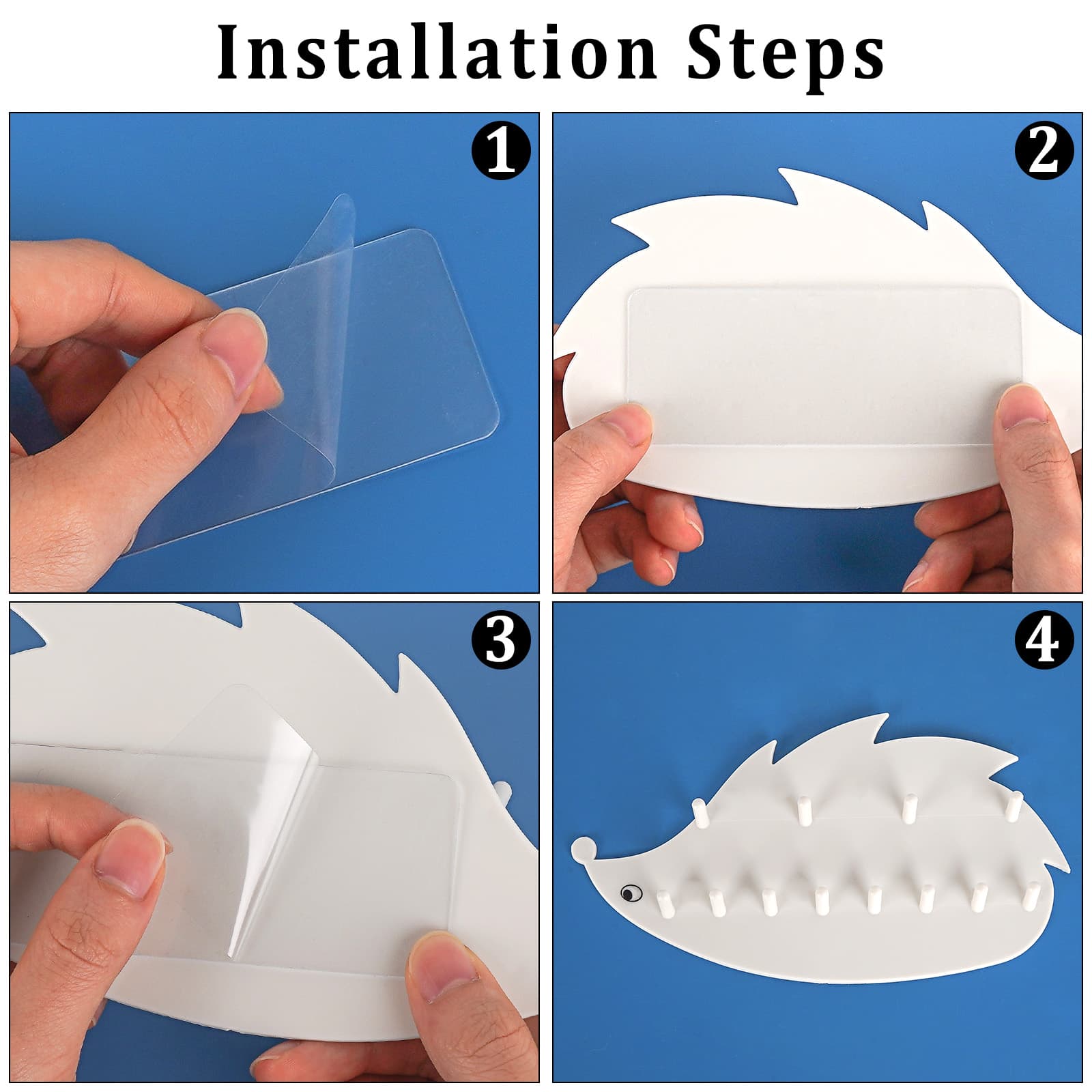 Installation Steps

1

2

3

4