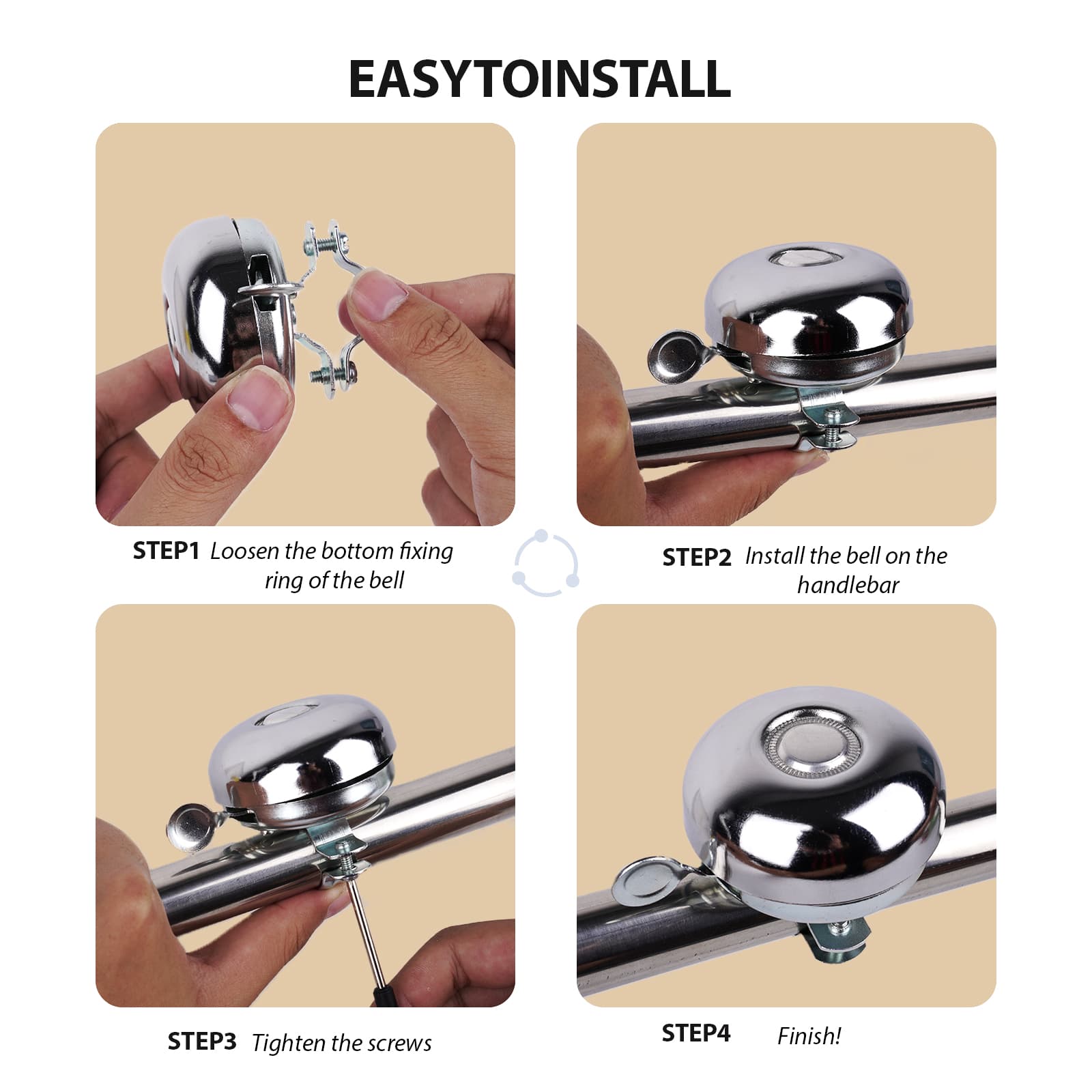 EASYTOINSTALL

STEP1 Loosen the bottom fixing ring of the bell

STEP2 Install the bell on the handlebar

STEP3 Tighten the screws

STEP4 Finish!