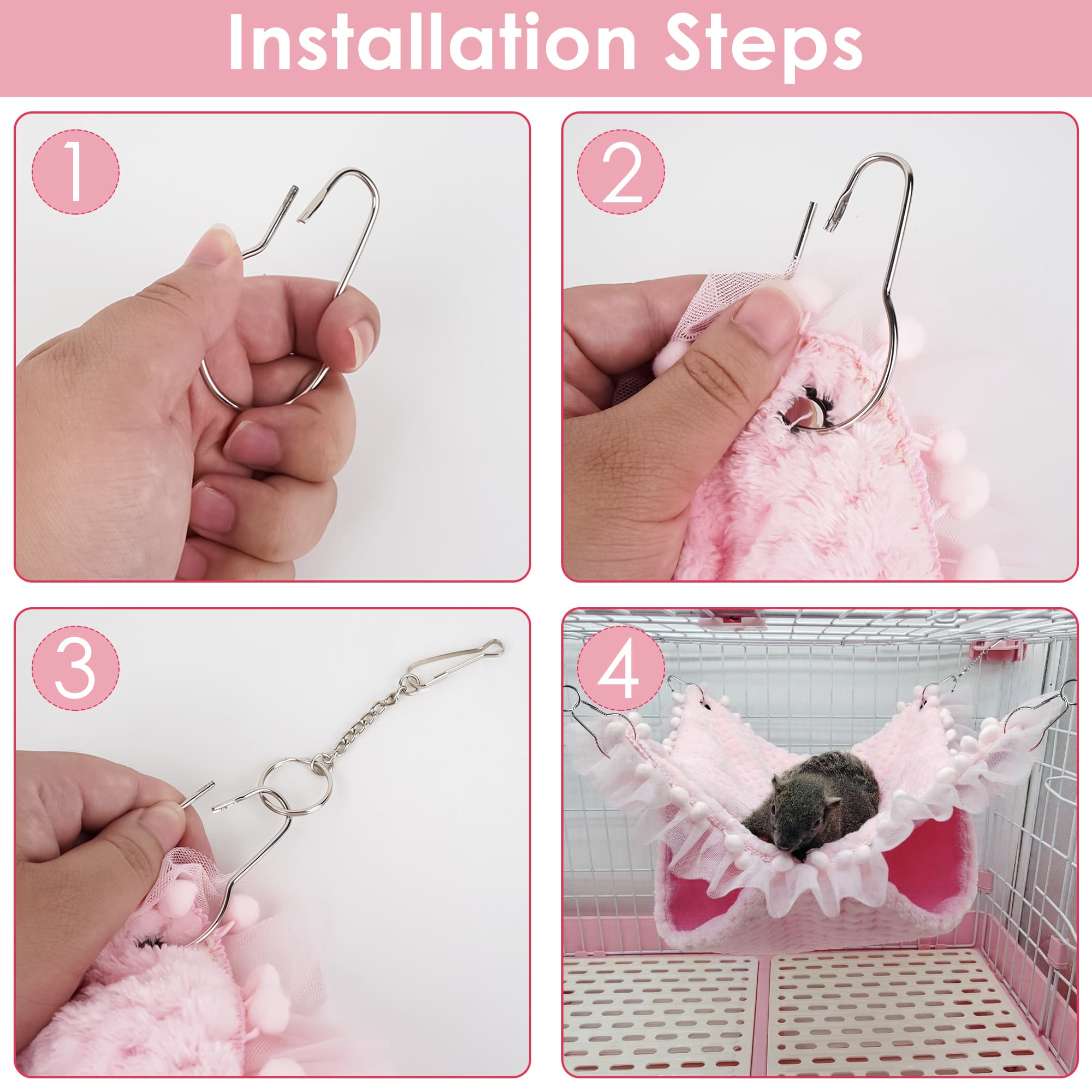 Installation Steps

1

2

3

4