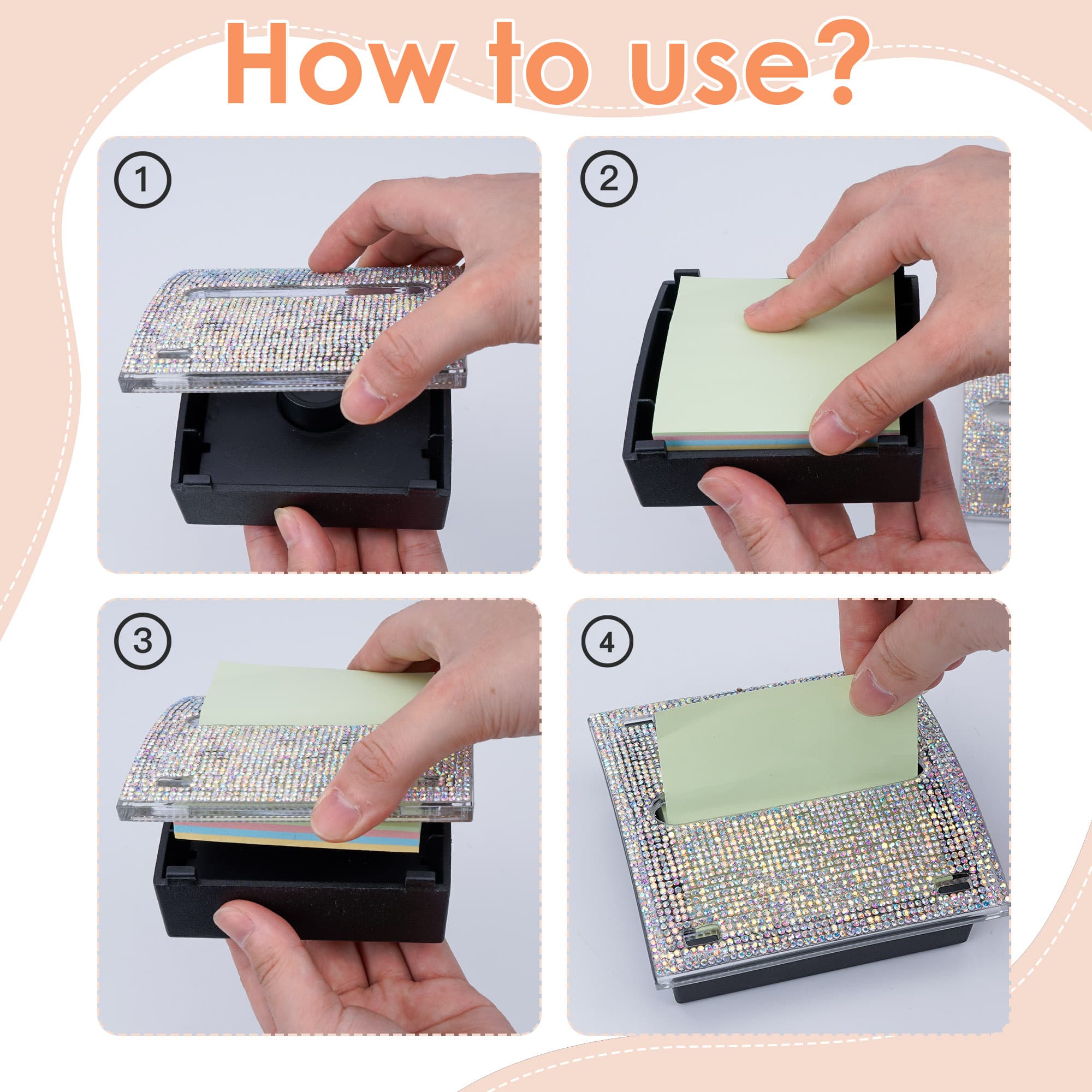 How to use?

①

②

③

④