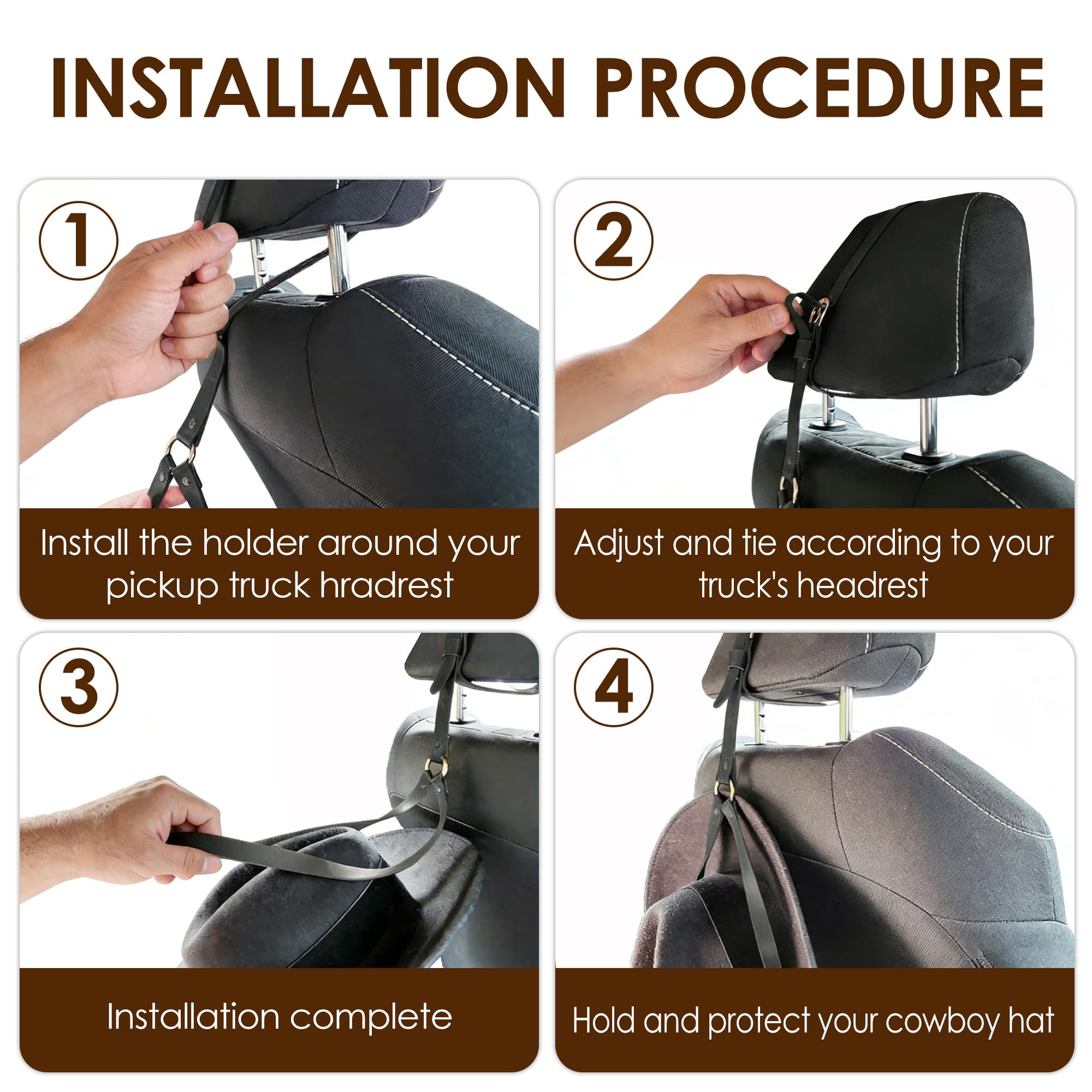 INSTALLATION PROCEDURE

1

Install the holder around your pickup truck hradrest

2

Adjust and tie according to your truck's headrest

3

Installation complete

4

Hold and protect your cowboy hat