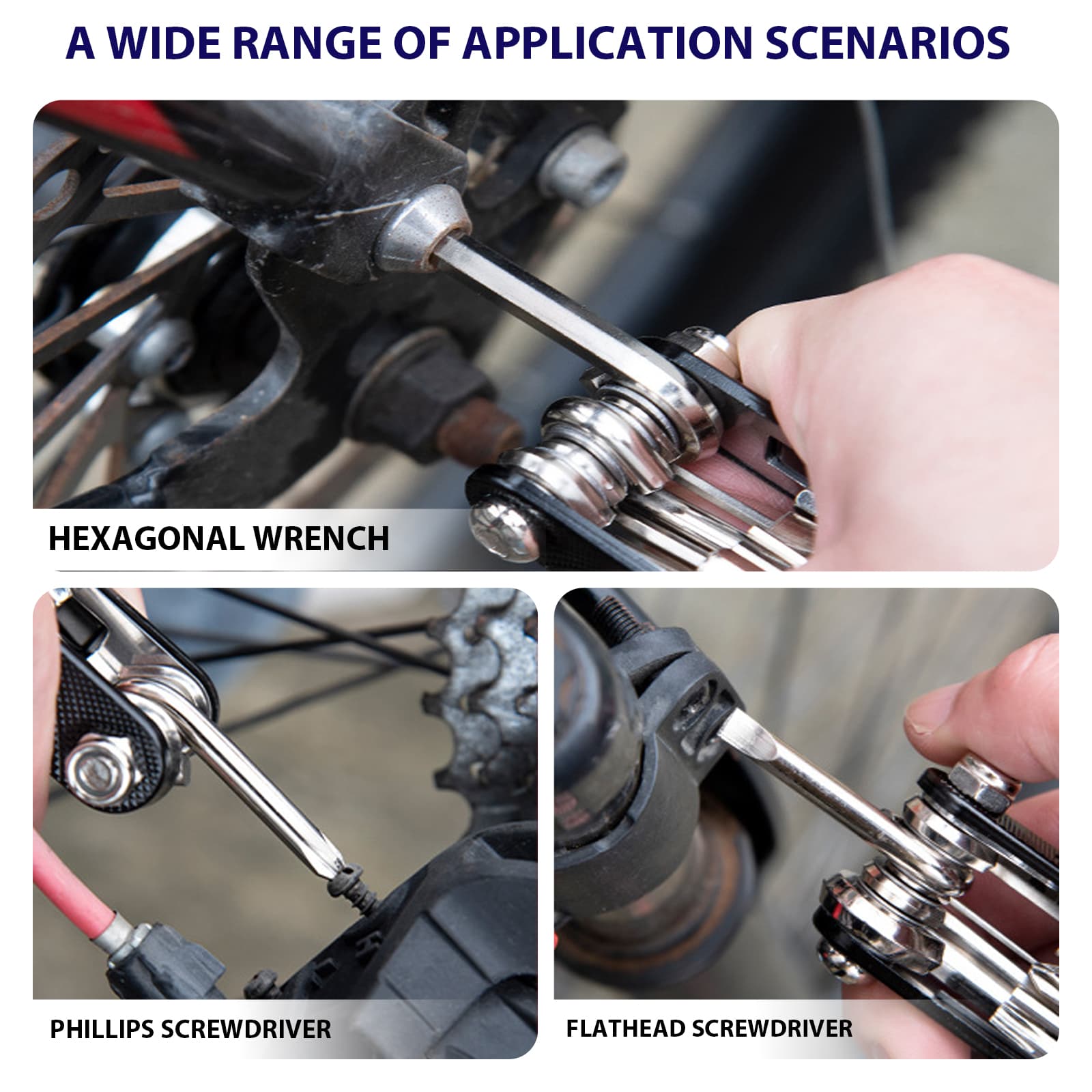 A WIDE RANGE OF APPLICATION SCENARIOS

HEXAGONAL WRENCH

PHILLIPS SCREWDRIVER

FLATHEAD SCREWDRIVER