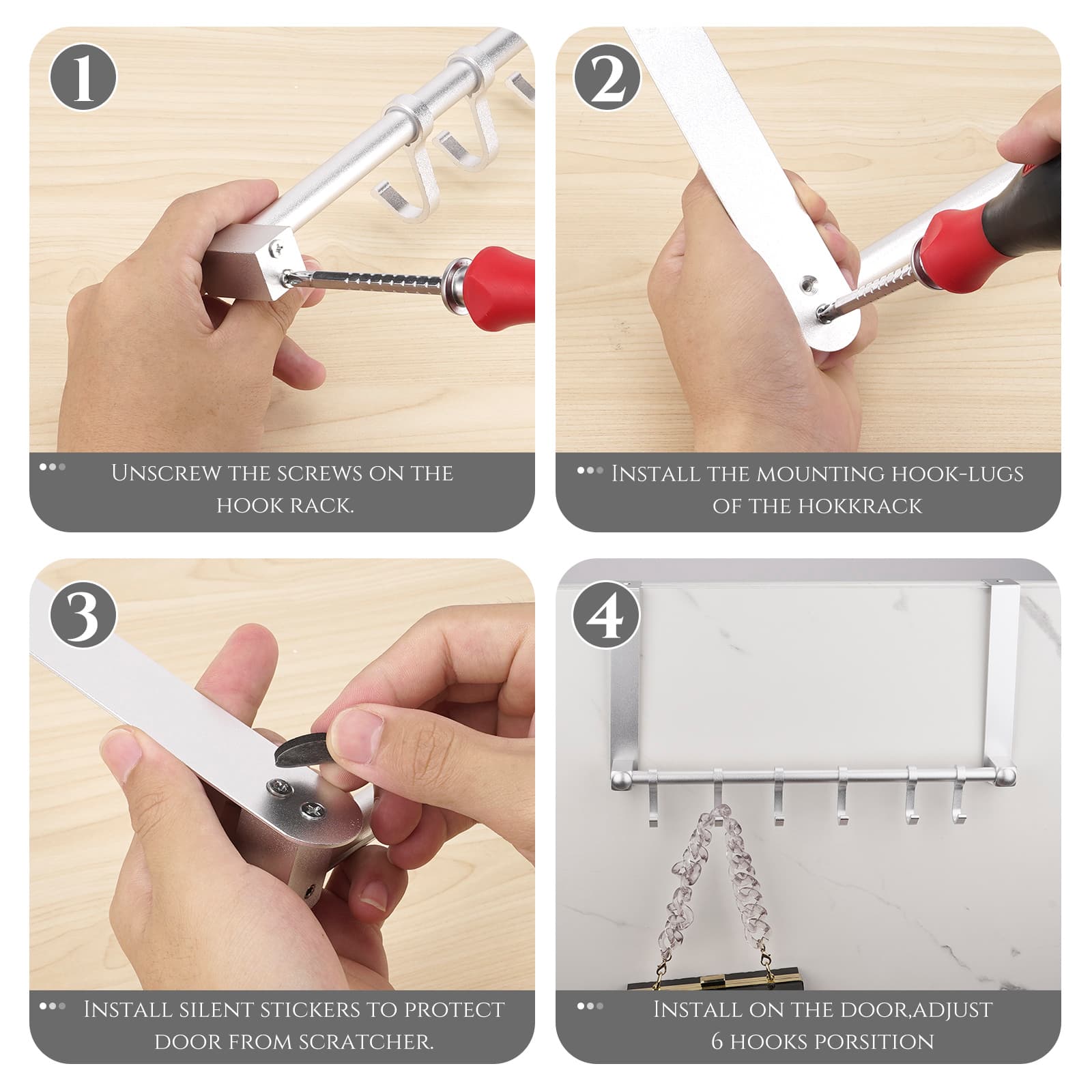 1

Unscrew the screws on the hook rack.

2

Install the mounting hook-lugs of the hokkrack

3

Install silent stickers to protect door from scratcher.

4

Install on the door,adjust 6 hooks porsition