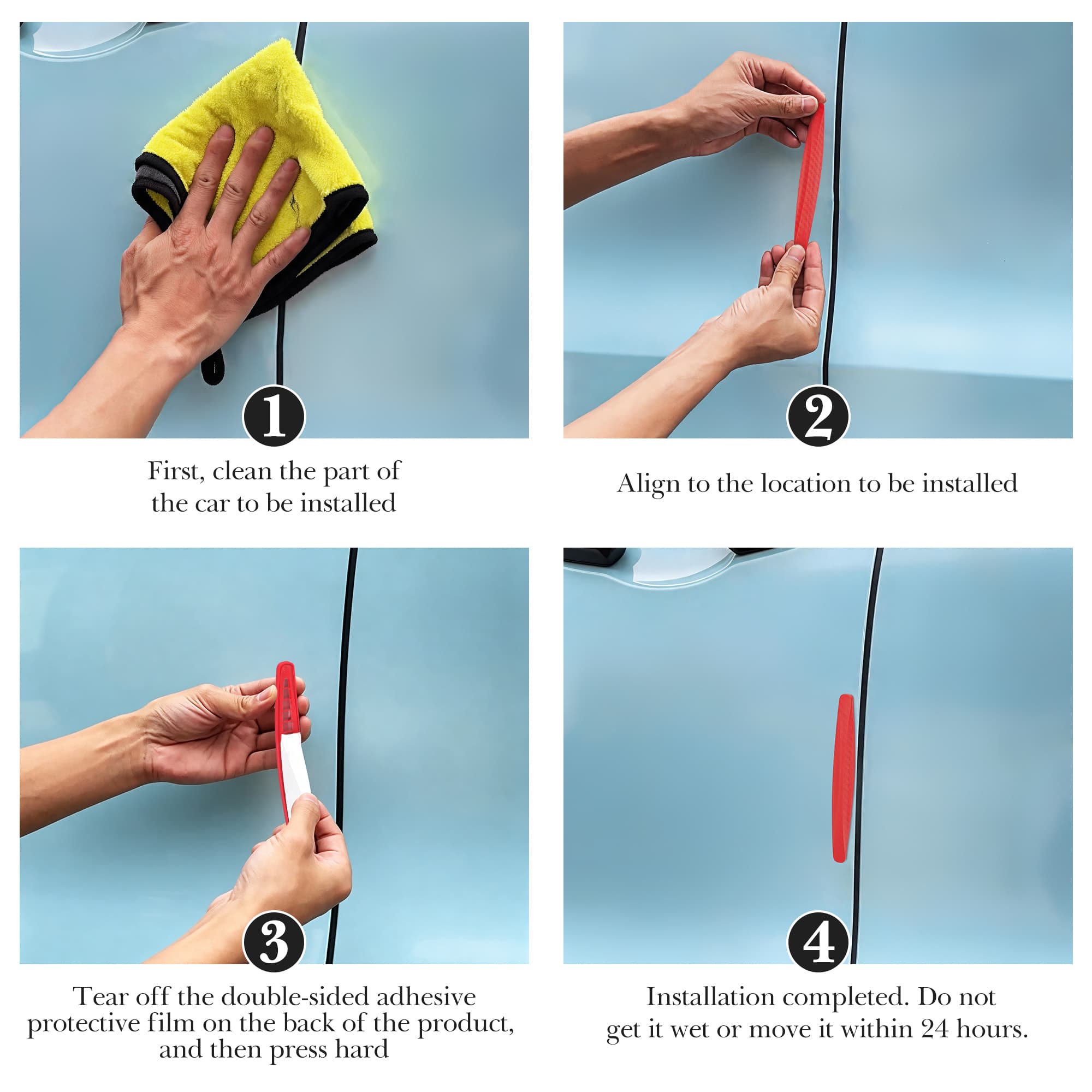 1

First, clean the part of the car to be installed

2

Align to the location to be installed

3

Tear off the double-sided adhesive protective film on the back of the product, and then press hard

4

Installation completed. Do not get it wet or move it within 24 hours.