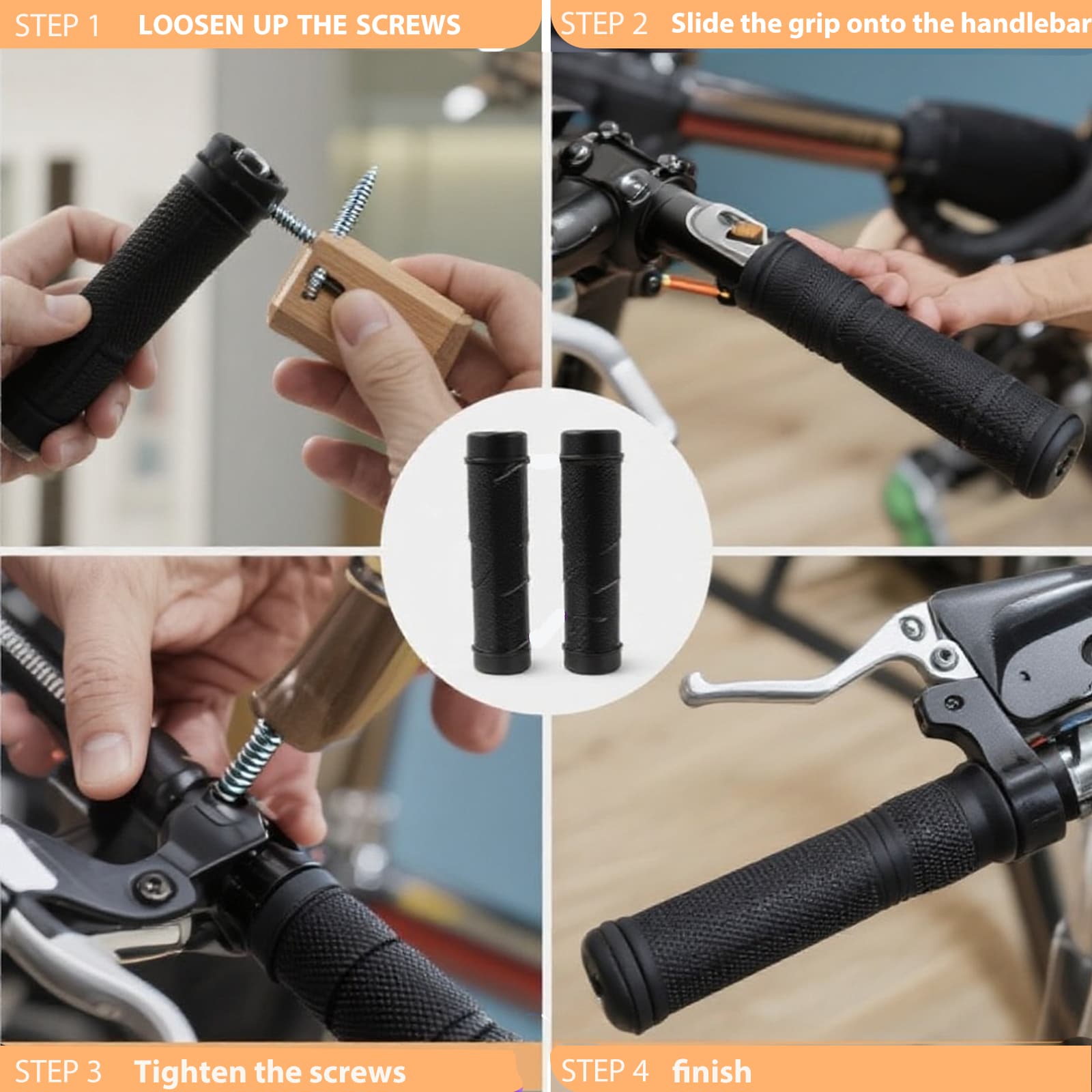 STEP 1 LOOSEN UP THE SCREWS

STEP 2 Slide the grip onto the handlebar

STEP 3 Tighten the screws

STEP 4 finish