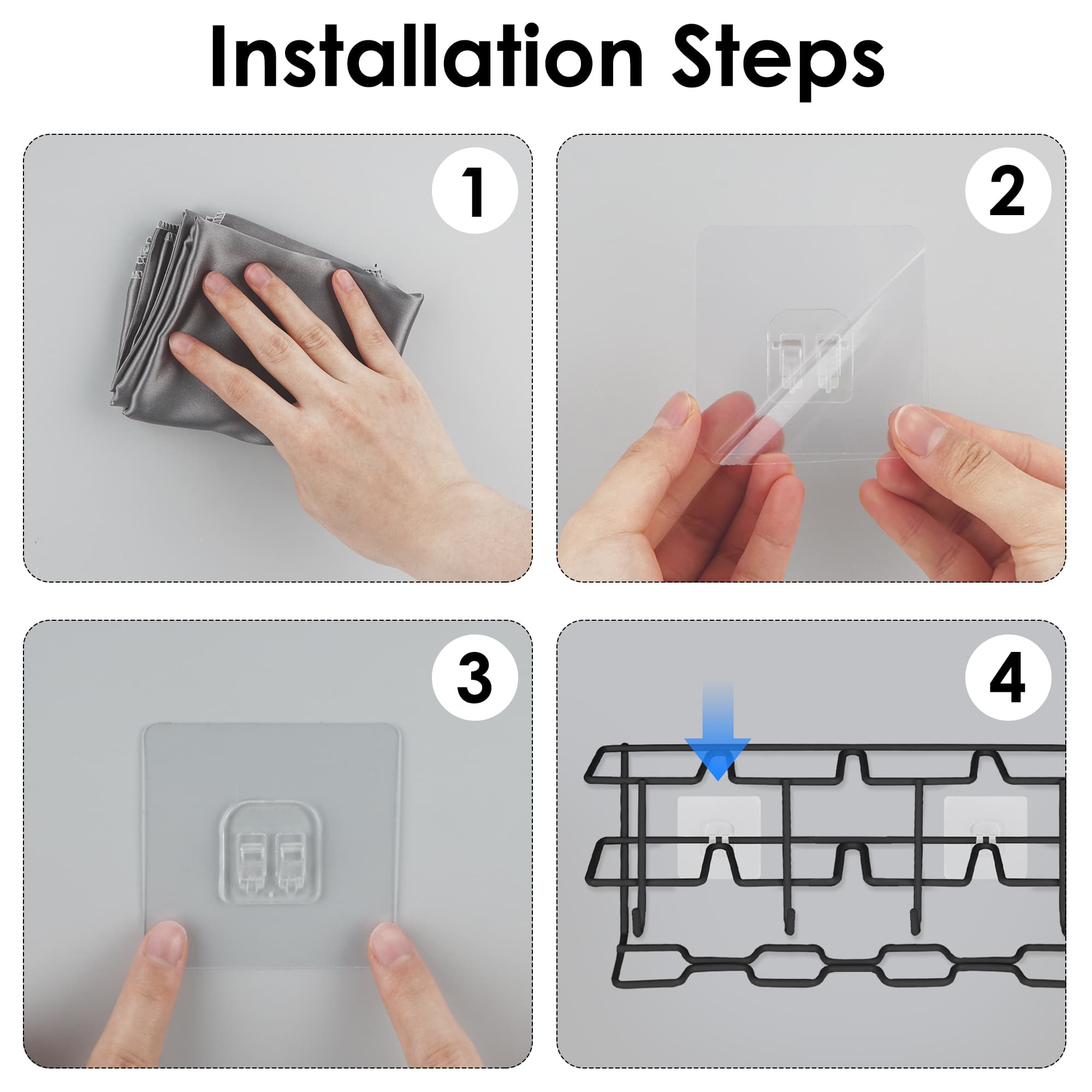 Installation Steps

1

2

3

4