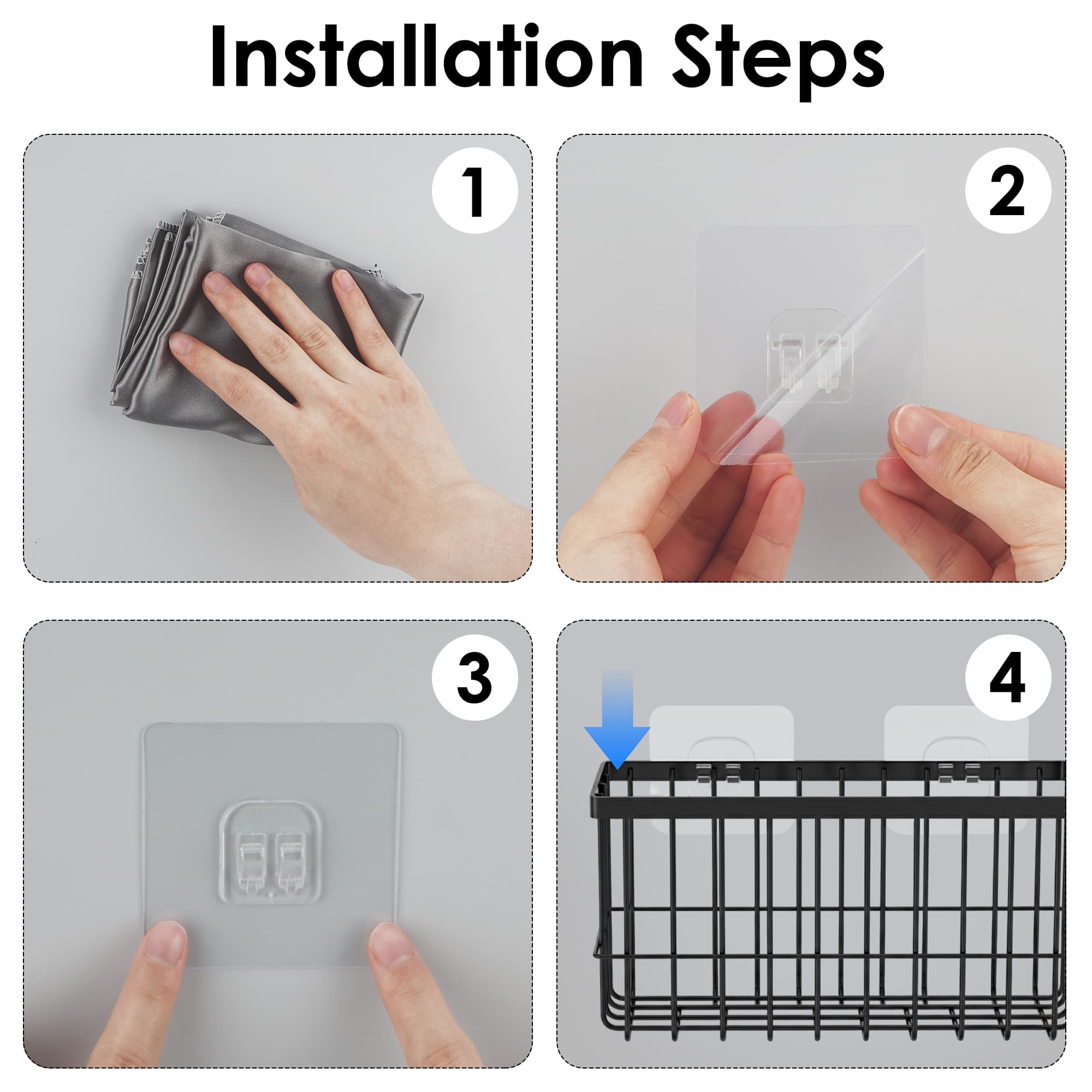 Installation Steps

1

2

3

4