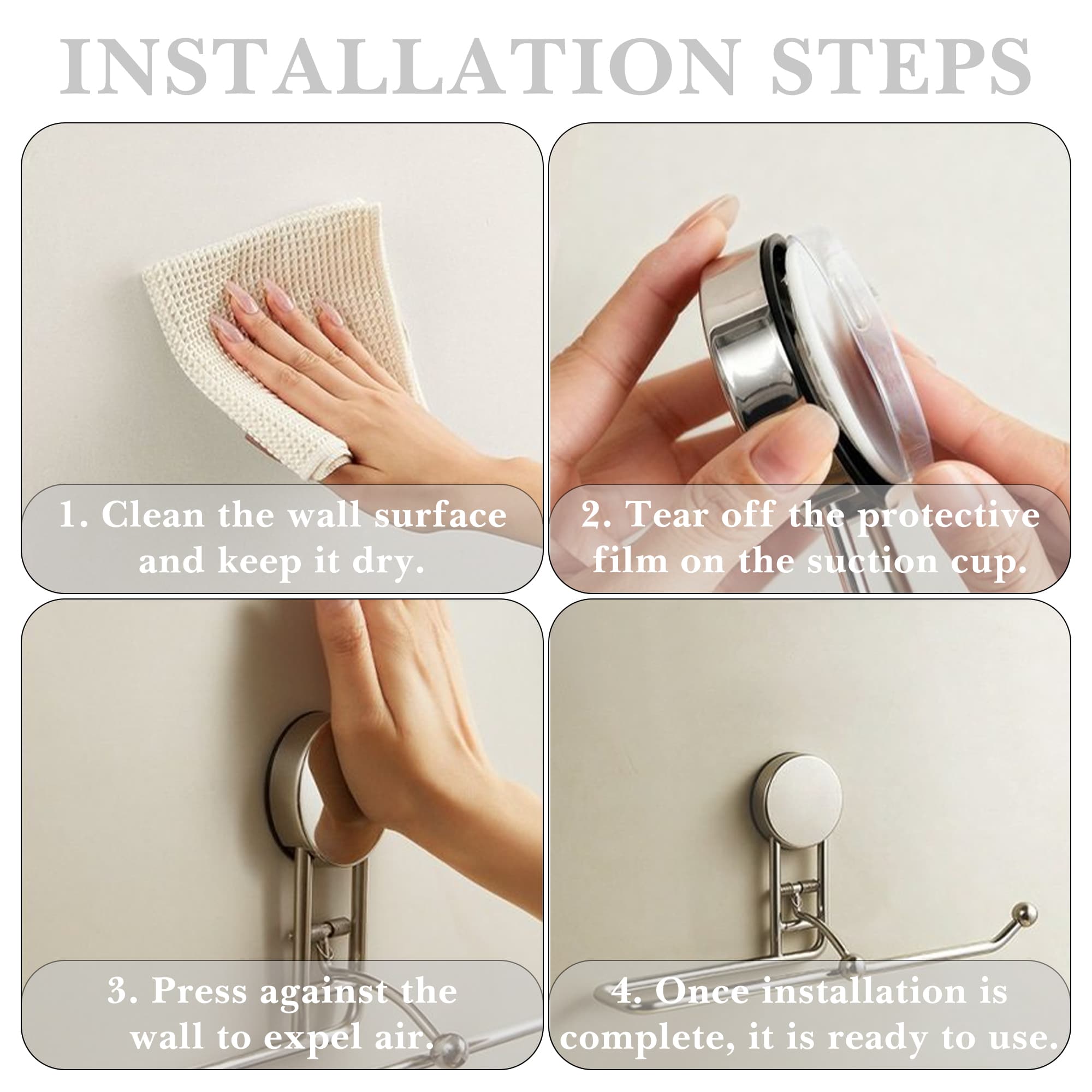 INSTALLATION STEPS

1. Clean the wall surface and keep it dry.

2. Tear off the protective film on the suction cup.

3. Press against the wall to expel air.

4. Once installation is complete, it is ready to use.